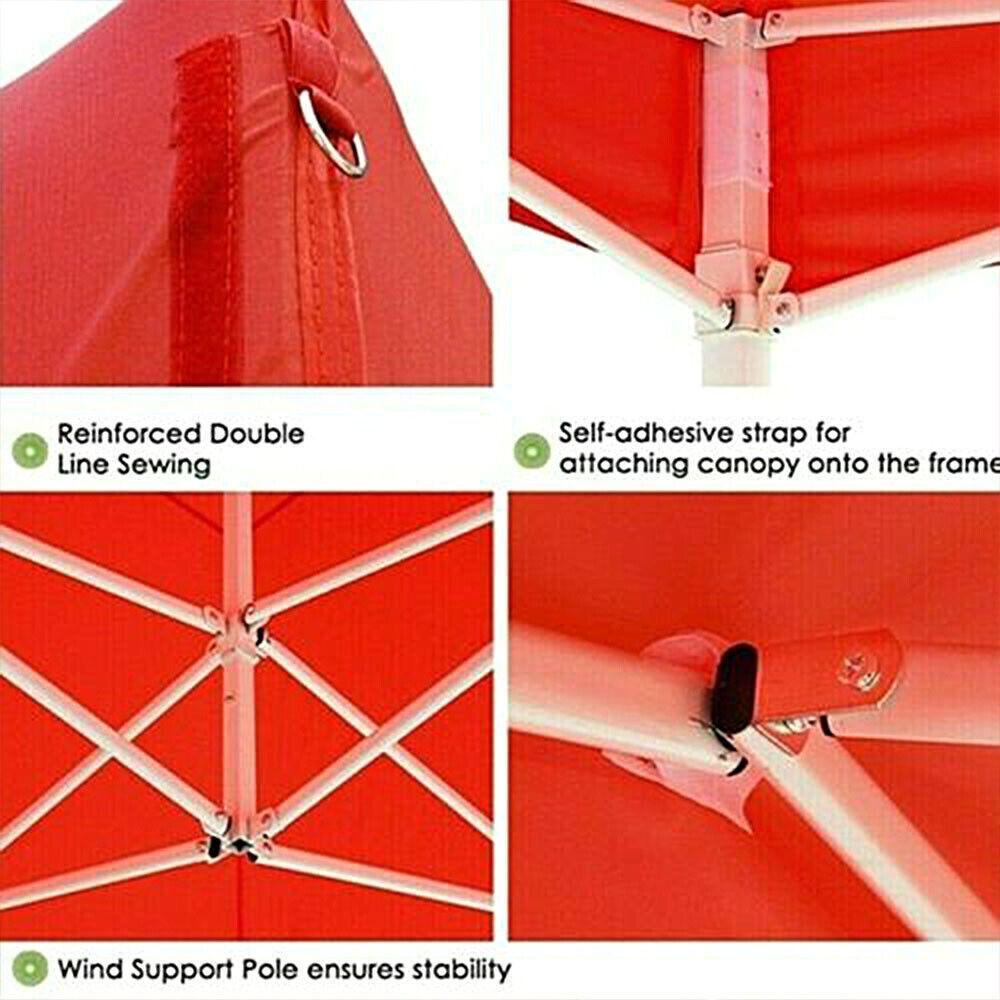 Reinforced Double Line Sewing

Self-adhesive strap for attaching canopy onto the frame

Wind Support Pole ensures stability