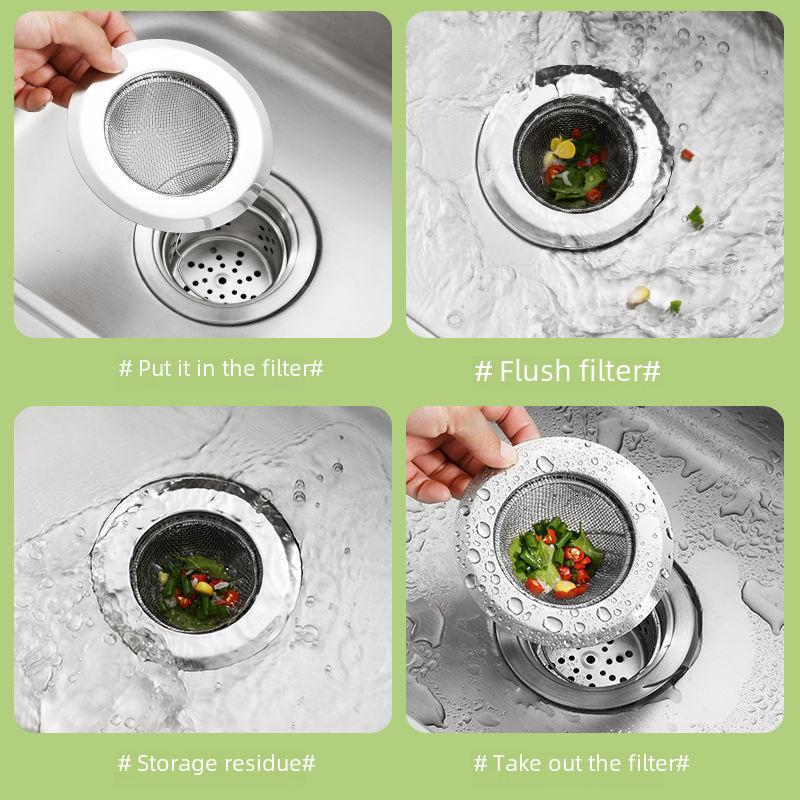 # Put it in the filter#

# Flush filter#

# Storage residue#

# Take out the filter#