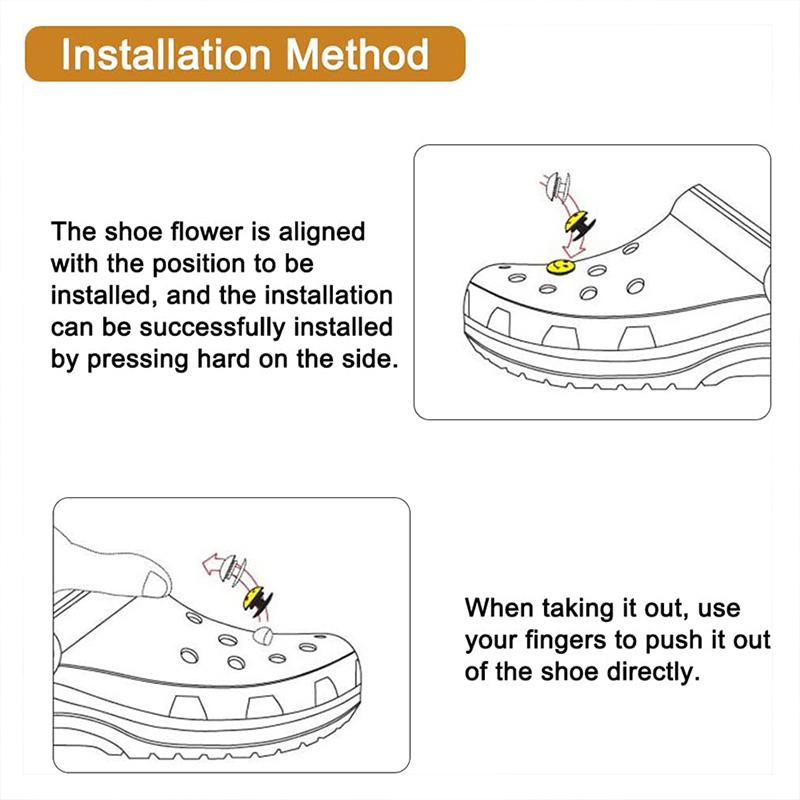 Installation Method

The shoe flower is aligned with the position to be installed, and the installation can be successfully installed by pressing hard on the side.

When taking it out, use your fingers to push it out of the shoe directly.