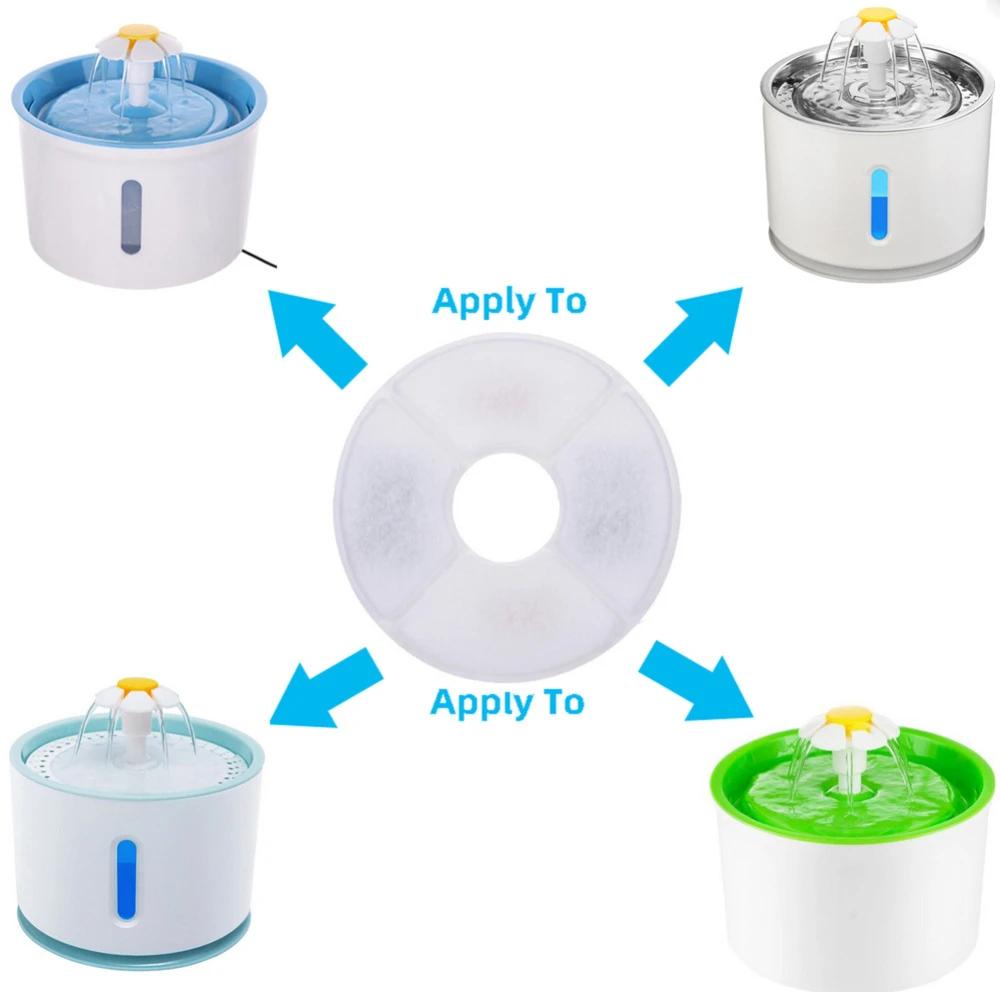 Apply To

Apply To