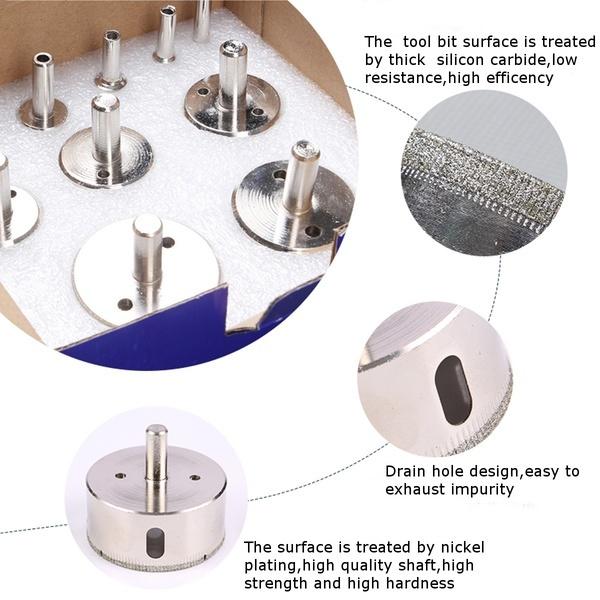 The tool bit surface is treated by thick silicon carbide,low resistance,high efficency

Drain hole design,easy to exhaust impurity

The surface is treated by nickel plating,high quality shaft,high strength and high hardness