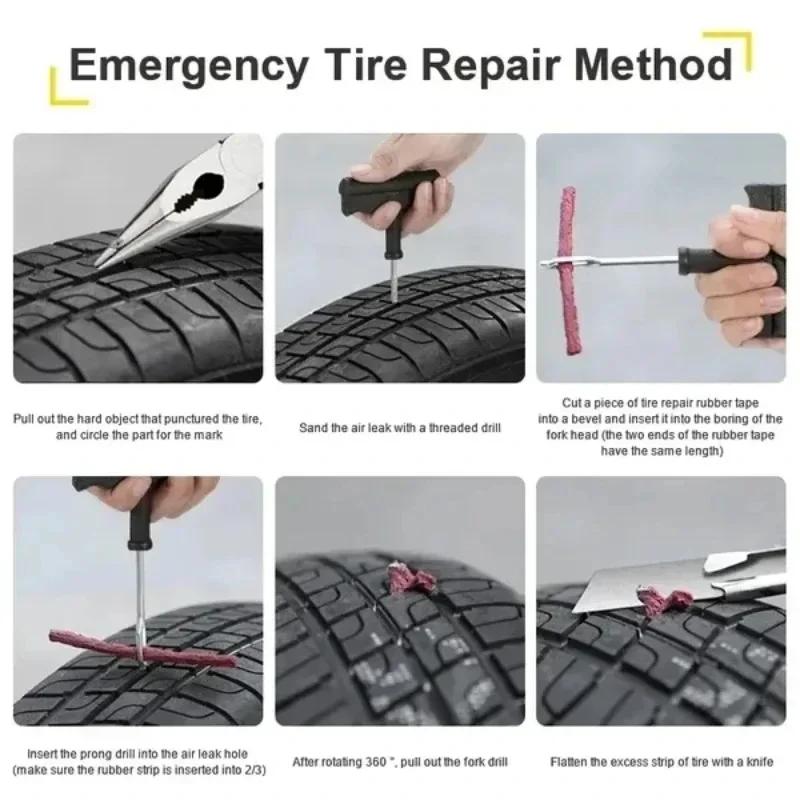 Emergency Tire Repair Method

Pull out the hard object that punctured the tire, and circle the part for the mark

Sand the air leak with a threaded drill

Cut a piece of tire repair rubber tape into a bevel and insert it into the boring of the fork head (the two ends of the rubber tape have the same length)

Insert the prong drill into the air leak hole (make sure the rubber strip is inserted into 2/3)

After rotating 360 °, pull out the fork drill

Flatten the excess strip of tire with a knife