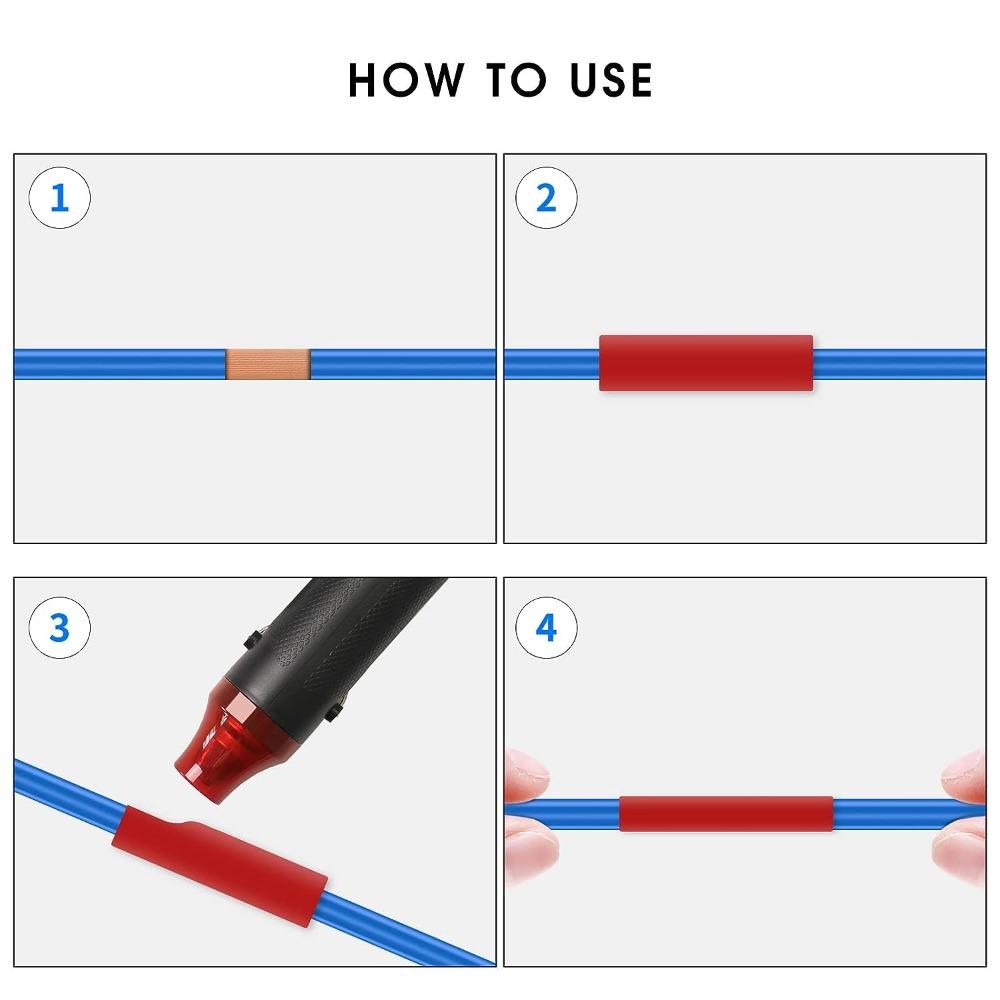 HOW TO USE

1

2

3

4