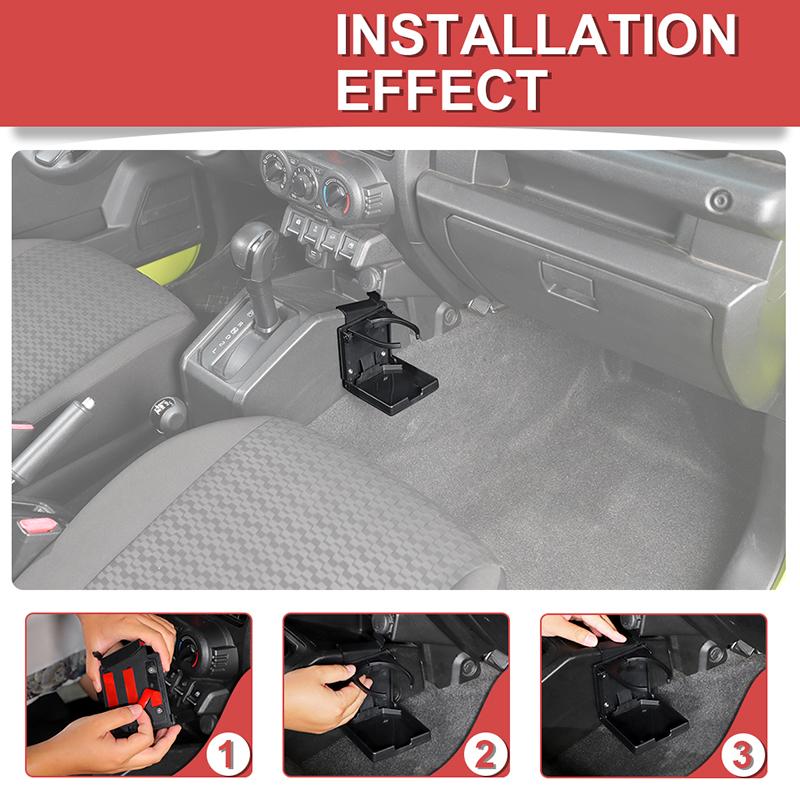 INSTALLATION EFFECT

1

2

3