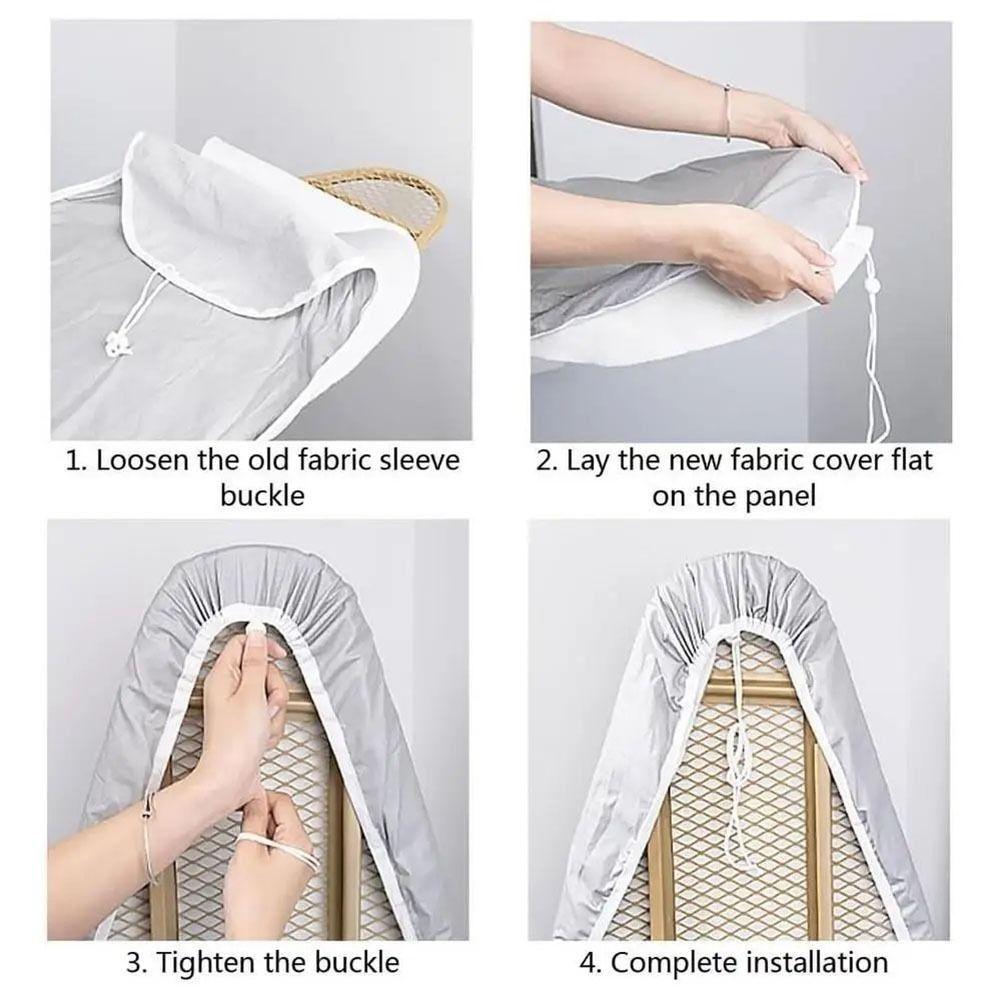 1. Loosen the old fabric sleeve buckle

2. Lay the new fabric cover flat on the panel

3. Tighten the buckle

4. Complete installation