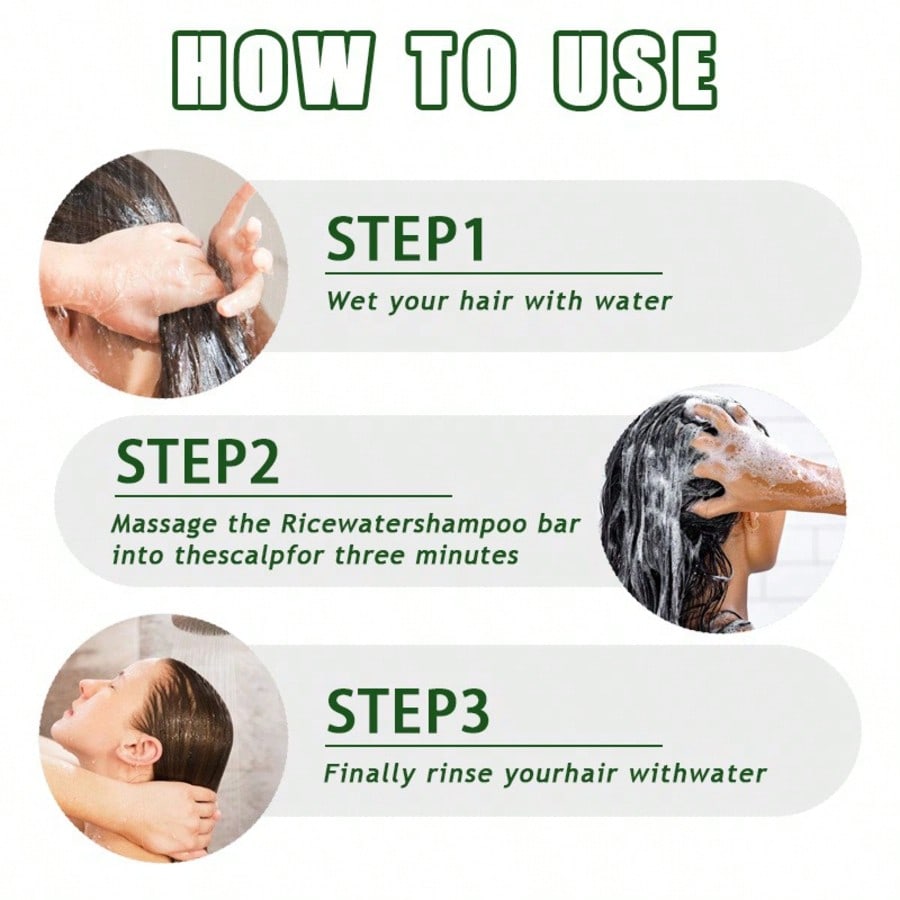 HOW TO USE

STEP1

Wet your hair with water

STEP2

Massage the Ricewatershampoo bar into thescalpfor three minutes

STEP3

Finally rinse yourhair withwater