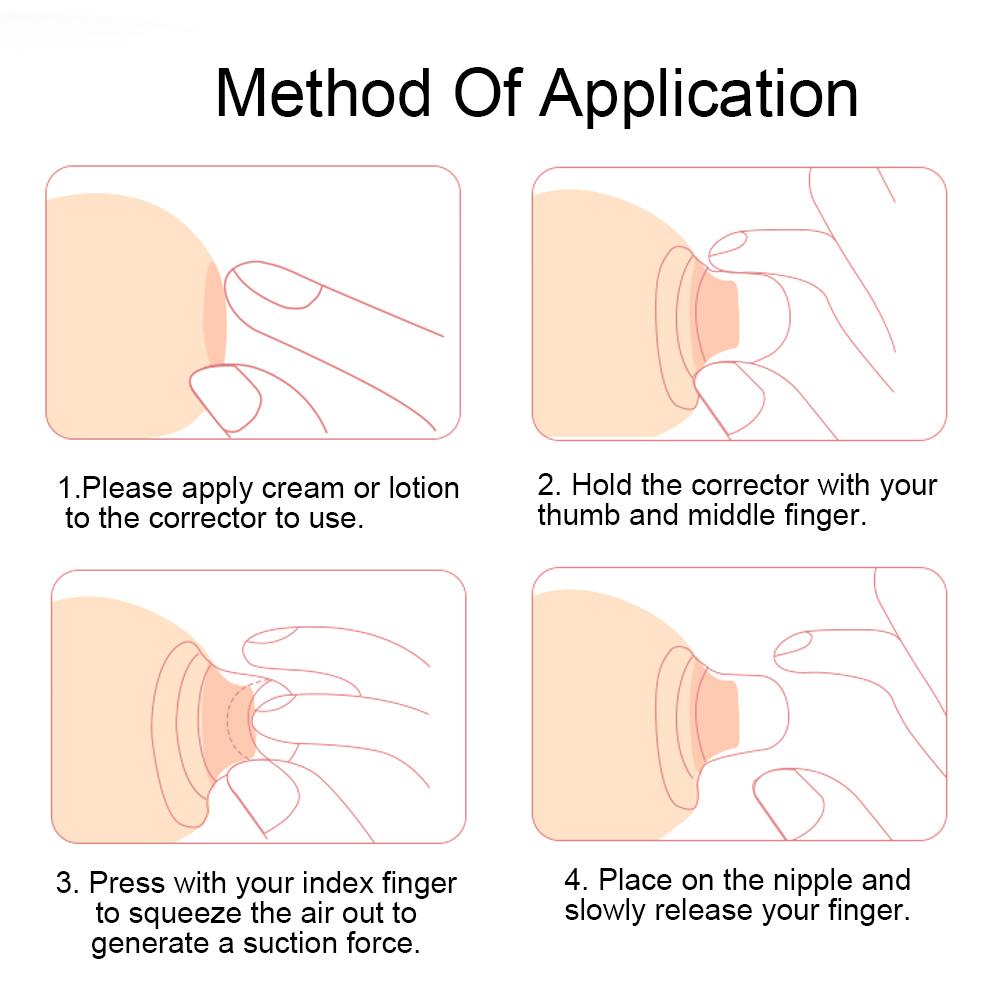 Method Of Application

1.Please apply cream or lotion to the corrector to use.

2. Hold the corrector with your thumb and middle finger.

3. Press with your index finger to squeeze the air out to generate a suction force.

4. Place on the nipple and slowly release your finger.