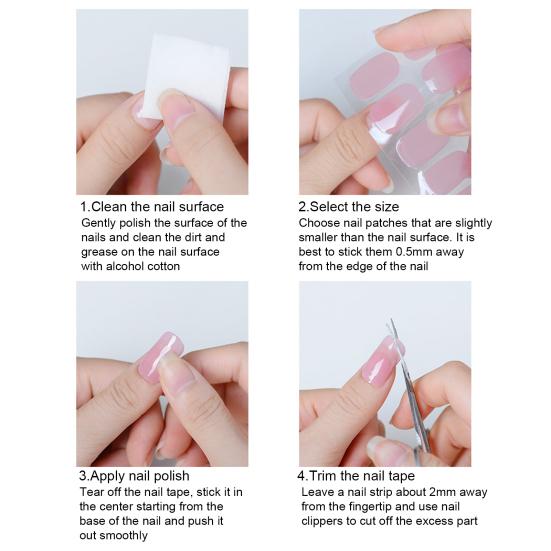 1.Clean the nail surface
Gently polish the surface of the nails and clean the dirt and grease on the nail surface with alcohol cotton

2.Select the size
Choose nail patches that are slightly smaller than the nail surface. It is best to stick them 0.5mm away from the edge of the nail

3.Apply nail polish
Tear off the nail tape, stick it in the center starting from the base of the nail and push it out smoothly

4.Trim the nail tape
Leave a nail strip about 2mm away from the fingertip and use nail clippers to cut off the excess part