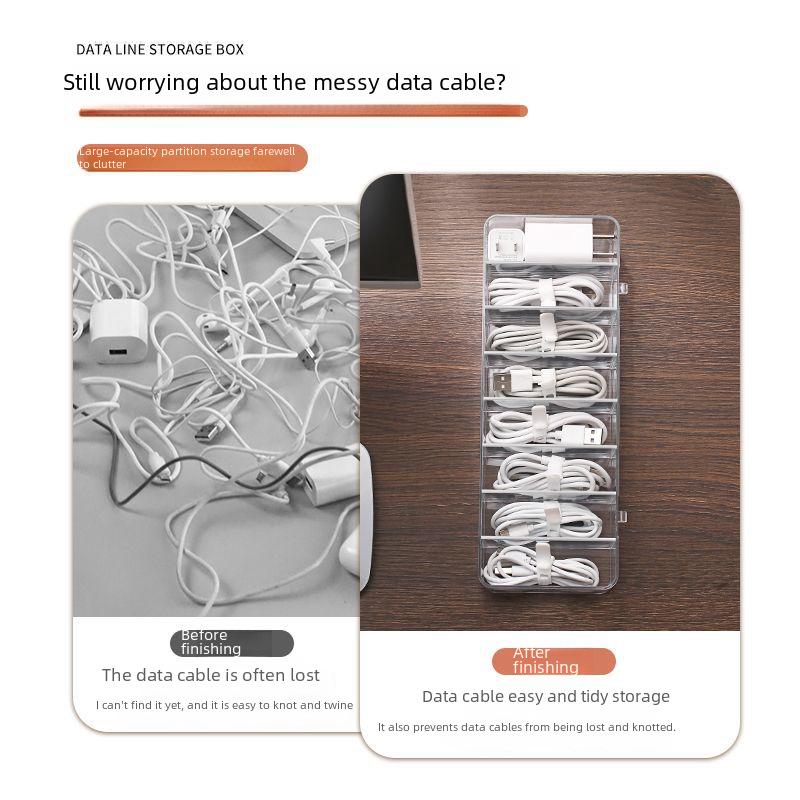 DATA LINE STORAGE BOX

Still worrying about the messy data cable?

Large-capacity partition storage farewell to clutter

Before finishing

The data cable is often lost

I can't find it yet, and it is easy to knot and twine

After finishing

Data cable easy and tidy storage

It also prevents data cables from being lost and knotted.