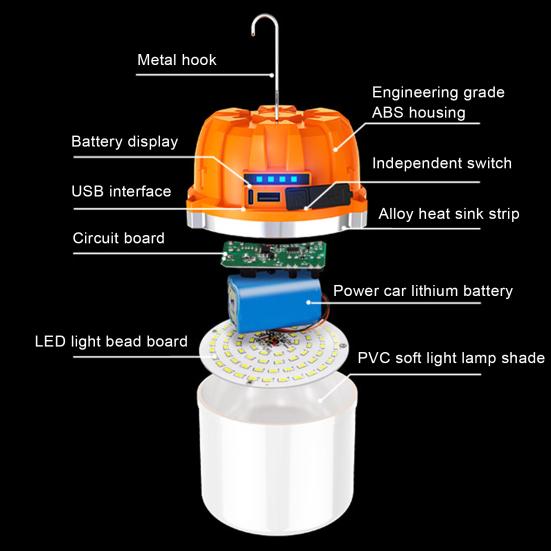 Metal hook

Engineering grade ABS housing

Battery display

Independent switch

USB interface

Alloy heat sink strip

Circuit board

Power car lithium battery

LED light bead board

PVC soft light lamp shade