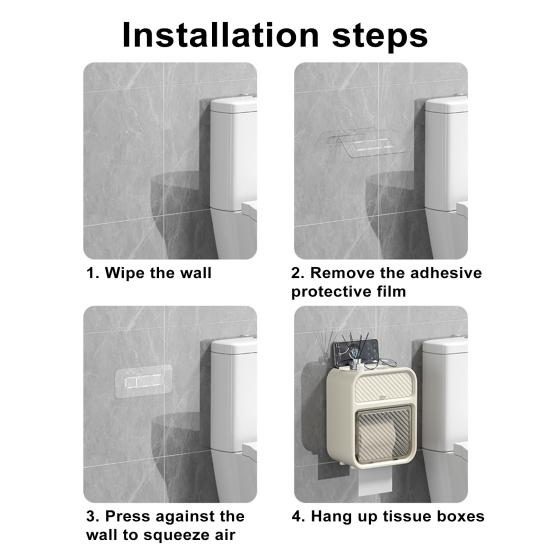 Installation steps

1. Wipe the wall

2. Remove the adhesive protective film

3. Press against the wall to squeeze air

4. Hang up tissue boxes