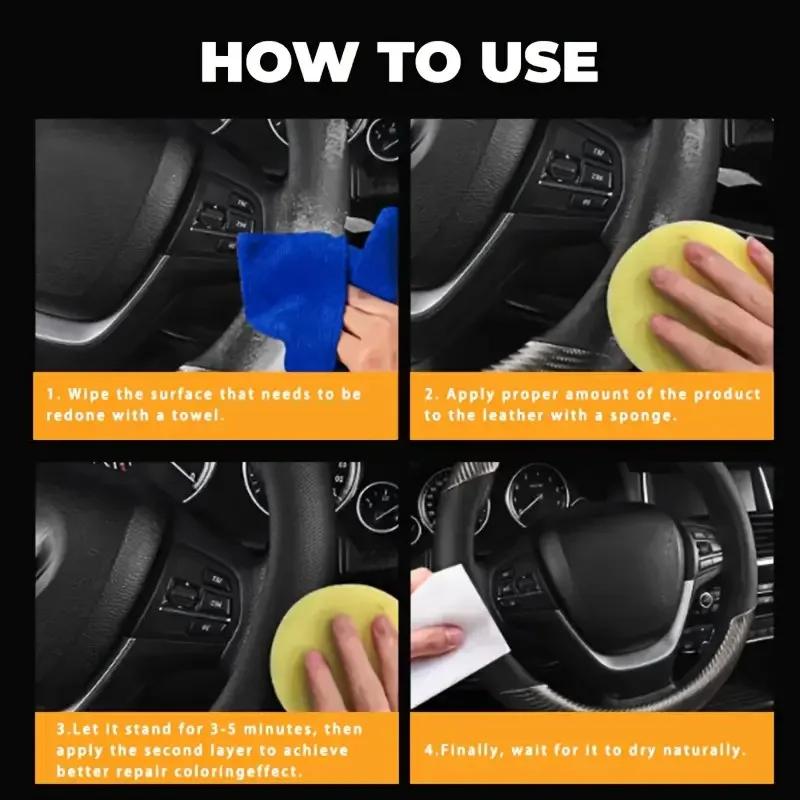 HOW TO USE

1. Wipe the surface that needs to be redone with a towel.

2. Apply proper amount of the product to the leather with a sponge.

3.Let it stand for 3-5 minutes, then apply the second layer to achieve better repair coloringeffect.

4.Finally, wait for it to dry naturally.