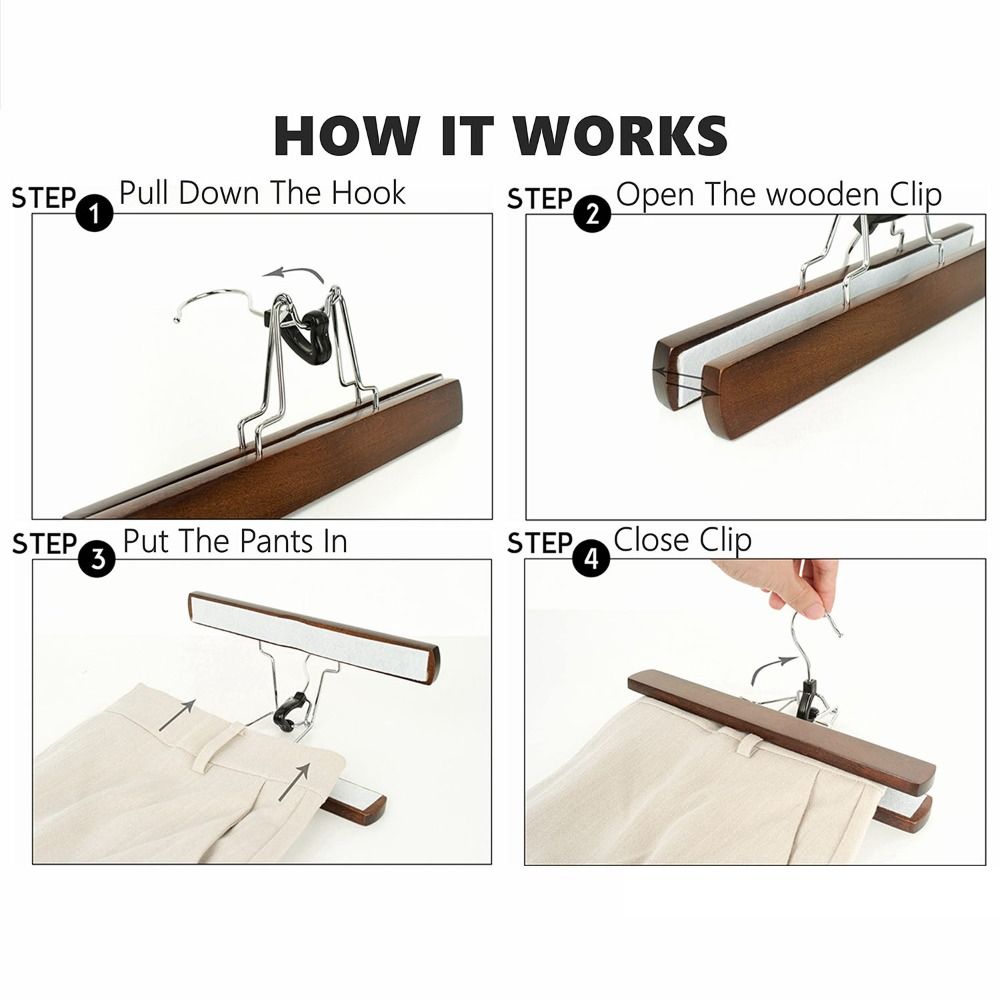 HOW IT WORKS

STEP 1 Pull Down The Hook

STEP 2 Open The wooden Clip

STEP 3 Put The Pants In

STEP 4 Close Clip