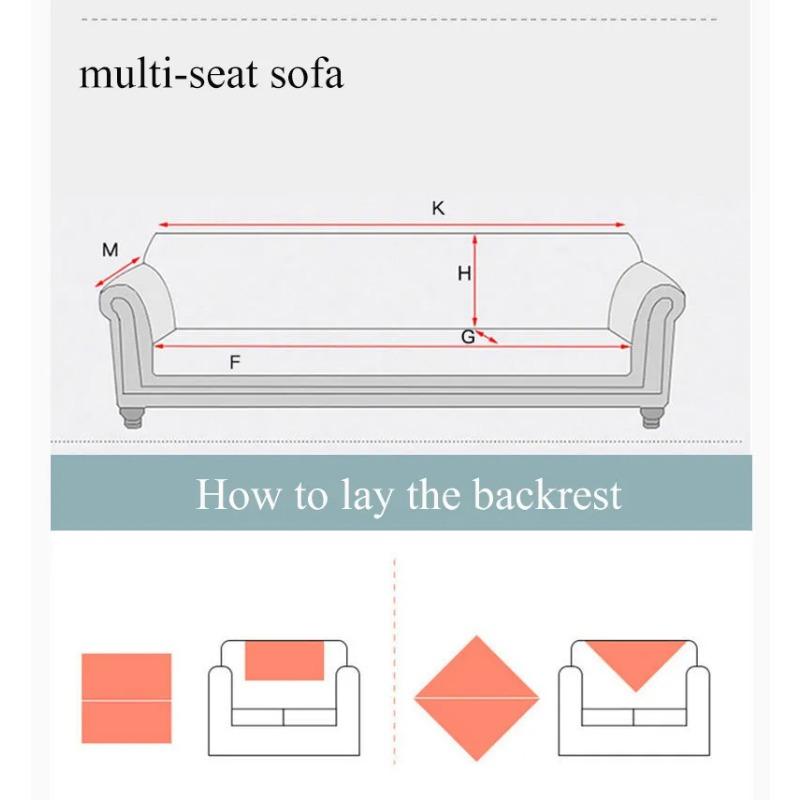 multi-seat sofa

K

M

H

G

F

How to lay the backrest