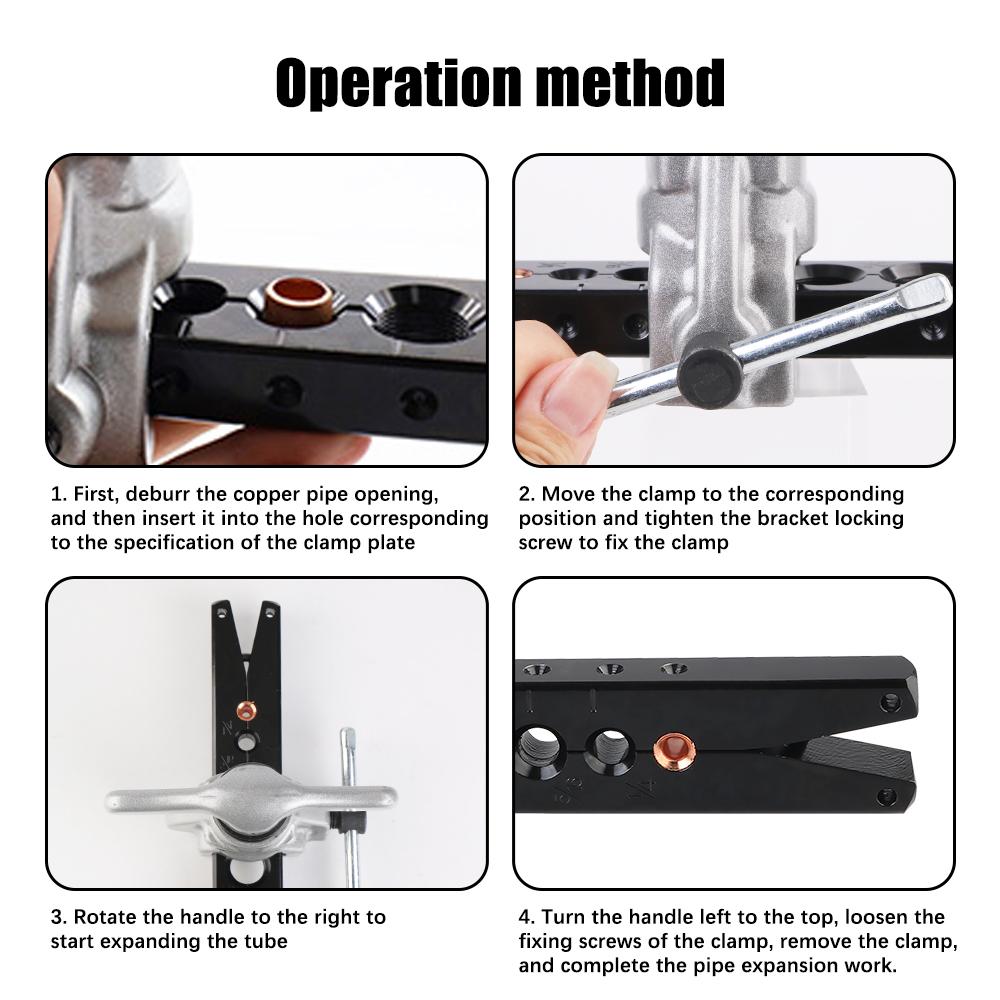 Operation method

1. First, deburr the copper pipe opening, and then insert it into the hole corresponding to the specification of the clamp plate

2. Move the clamp to the corresponding position and tighten the bracket locking screw to fix the clamp

3. Rotate the handle to the right to start expanding the tube

4. Turn the handle left to the top, loosen the fixing screws of the clamp, remove the clamp, and complete the pipe expansion work.