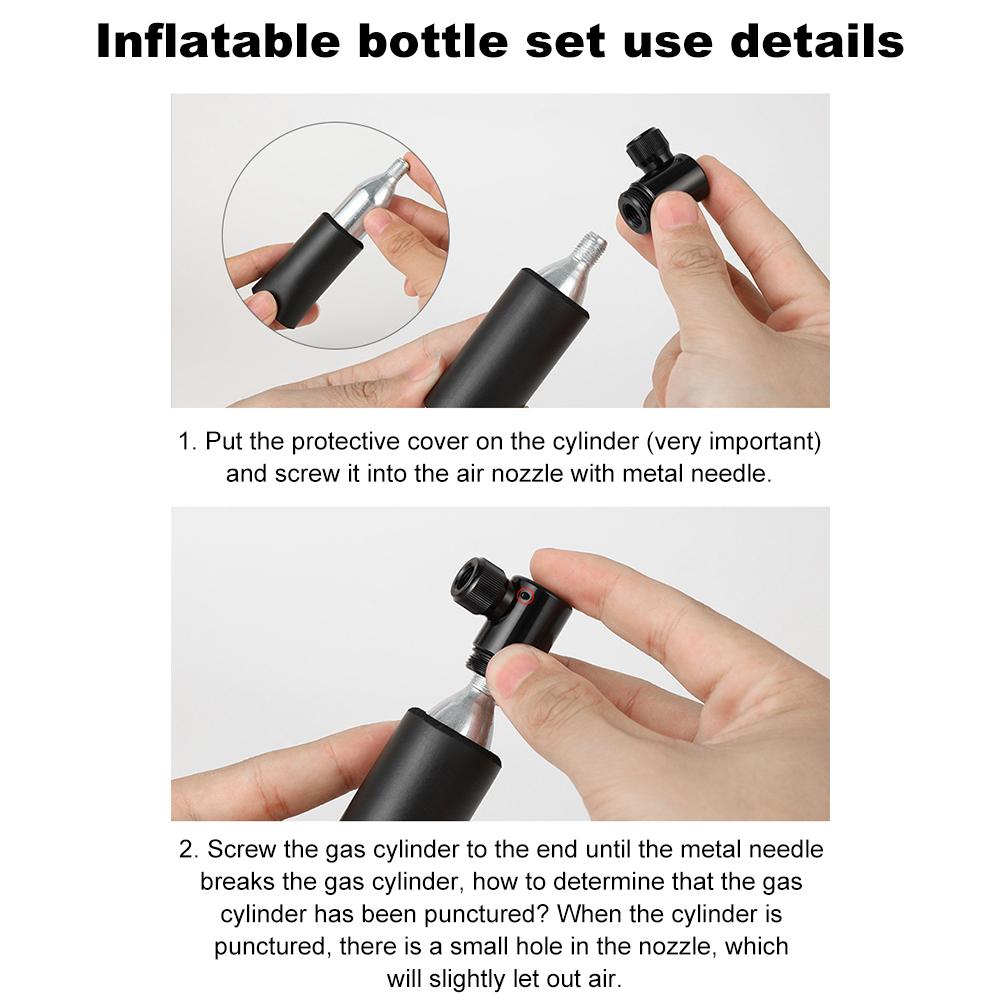 Inflatable bottle set use details

1. Put the protective cover on the cylinder (very important) and screw it into the air nozzle with metal needle.

2. Screw the gas cylinder to the end until the metal needle breaks the gas cylinder, how to determine that the gas cylinder has been punctured? When the cylinder is punctured, there is a small hole in the nozzle, which will slightly let out air.