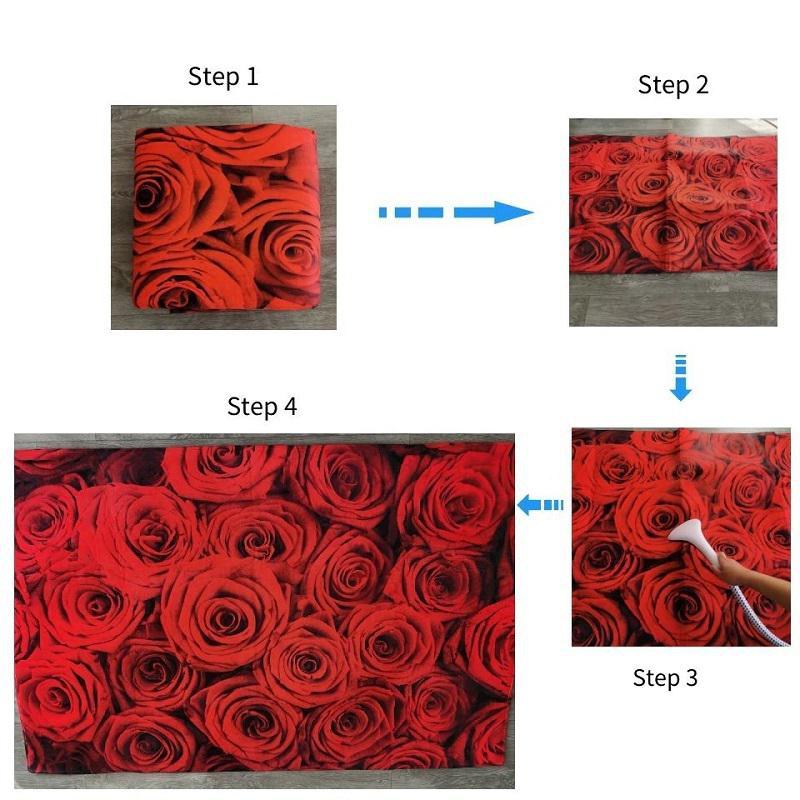 Step 1

Step 2

Step 4

Step 3