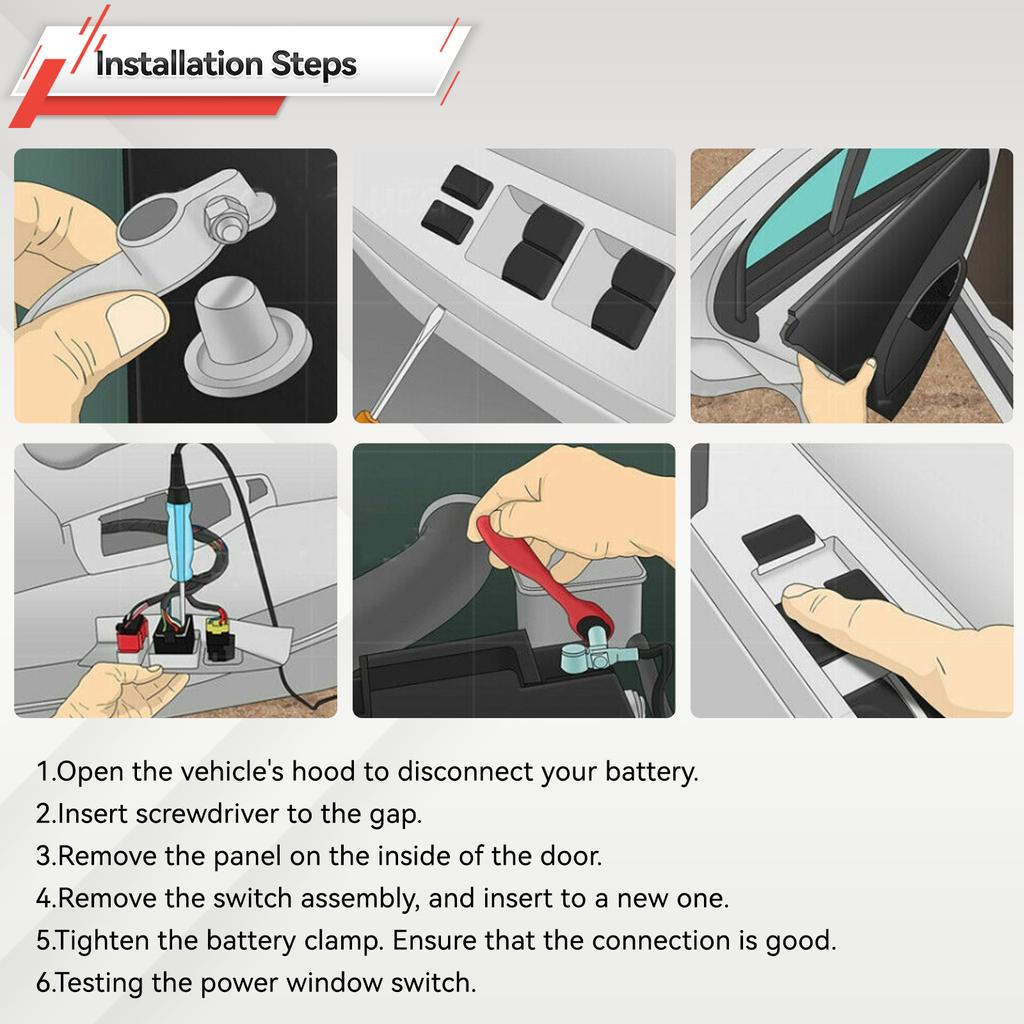 Installation Steps

1.Open the vehicle's hood to disconnect your battery.
2.Insert screwdriver to the gap.
3.Remove the panel on the inside of the door.
4.Remove the switch assembly, and insert to a new one.
5.Tighten the battery clamp. Ensure that the connection is good.
6.Testing the power window switch.