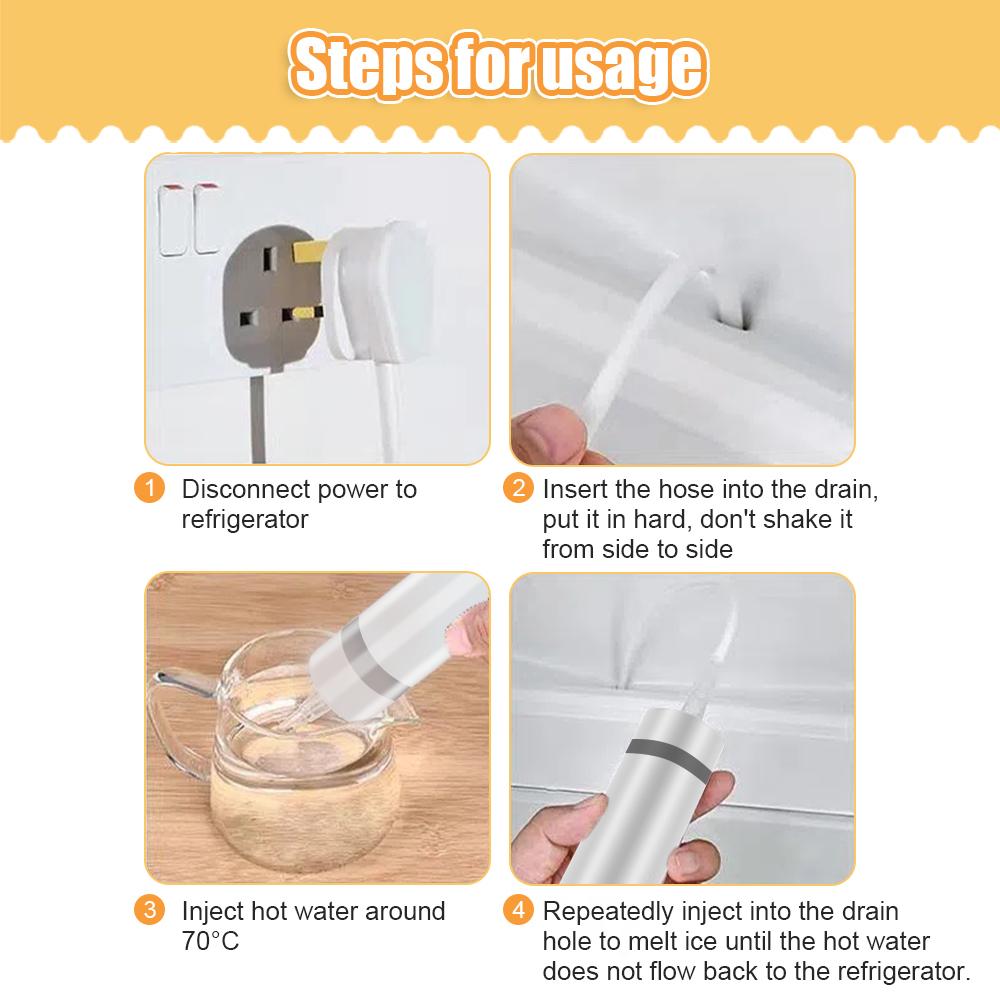 Steps for usage

1 Disconnect power to refrigerator

2 Insert the hose into the drain, put it in hard, don't shake it from side to side

3 Inject hot water around 70°C

4 Repeatedly inject into the drain hole to melt ice until the hot water does not flow back to the refrigerator.