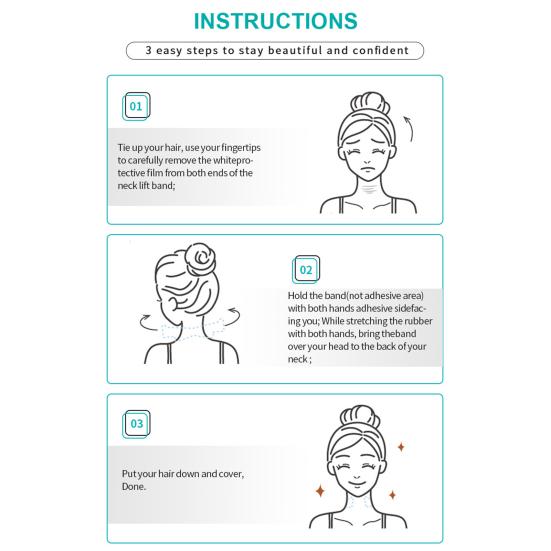 INSTRUCTIONS

3 easy steps to stay beautiful and confident

01

Tie up your hair, use your fingertips to carefully remove the whiteprotective film from both ends of the neck lift band;

02

Hold the band(not adhesive area) with both hands adhesive sidefacing you; While stretching the rubber with both hands, bring theband over your head to the back of your neck ;

03

Put your hair down and cover, Done.