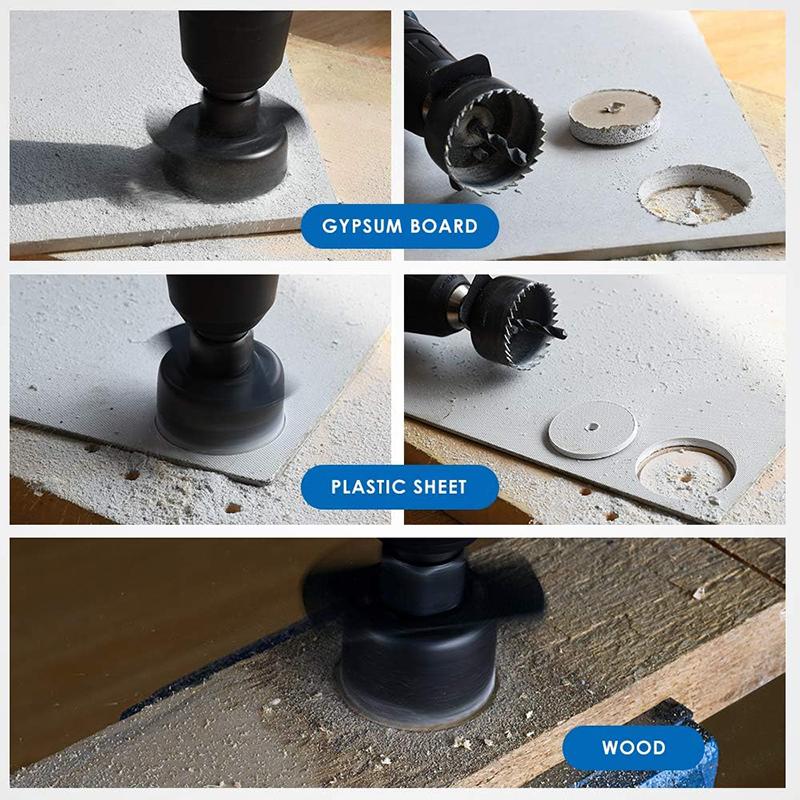 GYPSUM BOARD

PLASTIC SHEET

WOOD