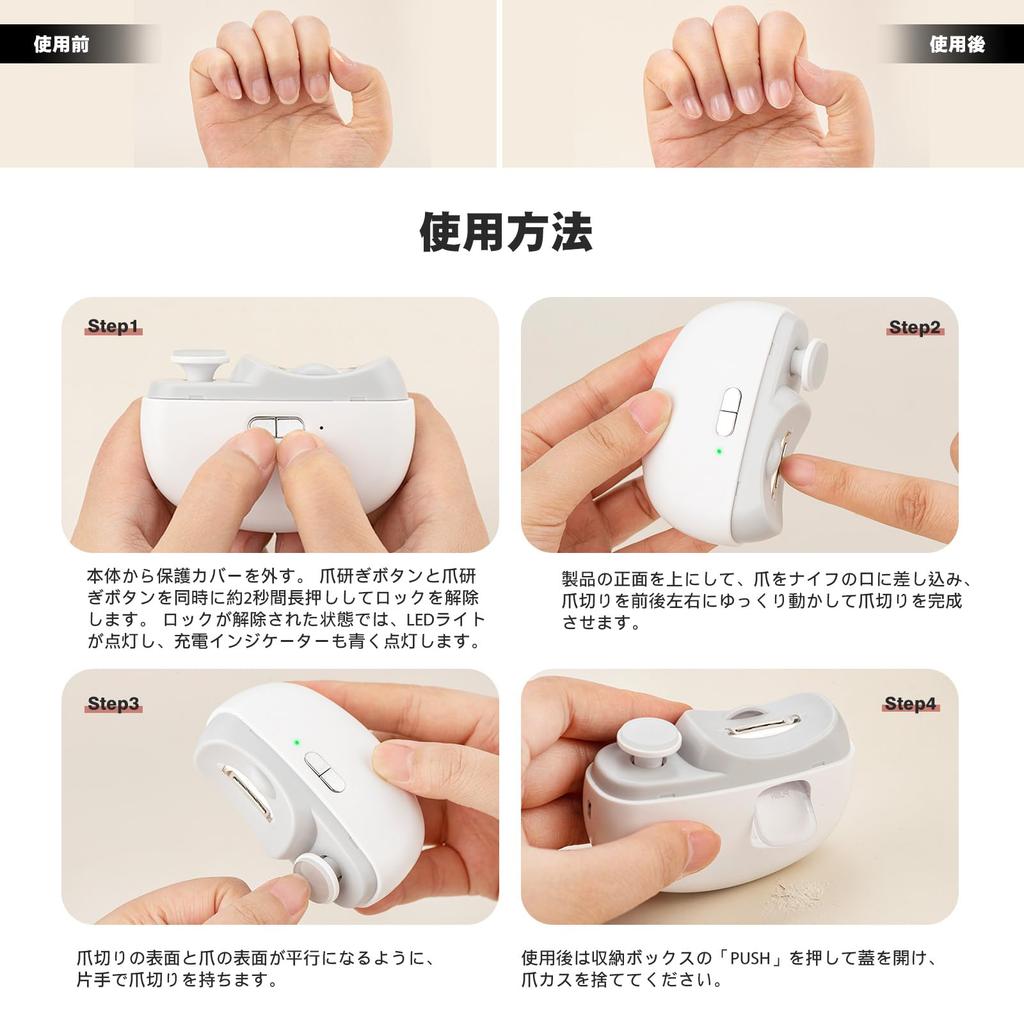 使用前

使用後

使用方法

Step1

本体から保護カバーを外す。 爪研ぎボタンと爪研ぎボタンを同時に約2秒間長押ししてロックを解除します。 ロックが解除された状態では、LEDライトが点灯し、充電インジケーターも青く点灯します。

Step2

製品の正面を上にして、爪をナイフの口に差し込み、爪切りを前後左右にゆっくり動かして爪切りを完成させます。

Step3

爪切りの表面と爪の表面が平行になるように、片手で爪切りを持ちます。

Step4

使用後は収納ボックスの「PUSH」を押して蓋を開け、爪カスを捨ててください。