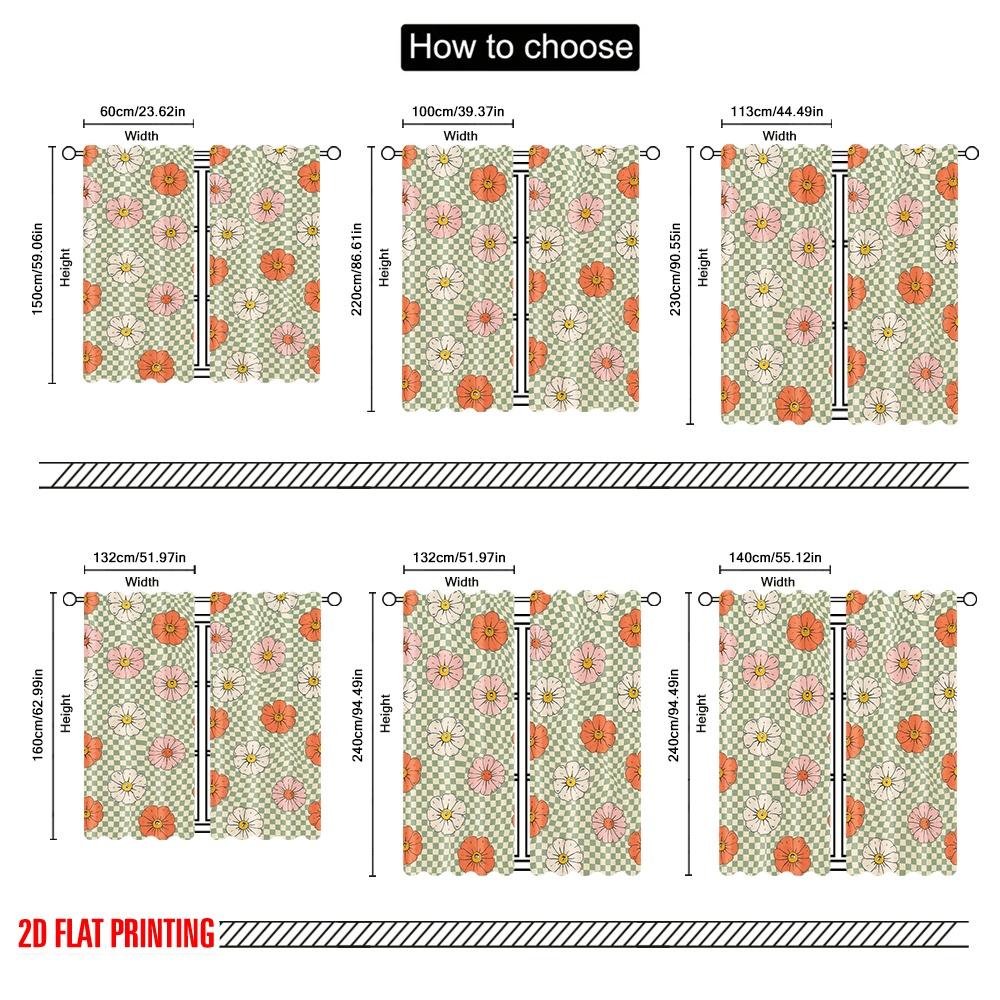 How to choose

60cm/23.62in
Width
150cm/59.06in
Height

100cm/39.37in
Width
220cm/86.61in
Height

113cm/44.49in
Width
230cm/90.55in
Height

132cm/51.97in
Width
160cm/62.99in
Height

132cm/51.97in
Width
240cm/94.49in
Height

140cm/55.12in
Width
240cm/94.49in
Height

2D FLAT PRINTING