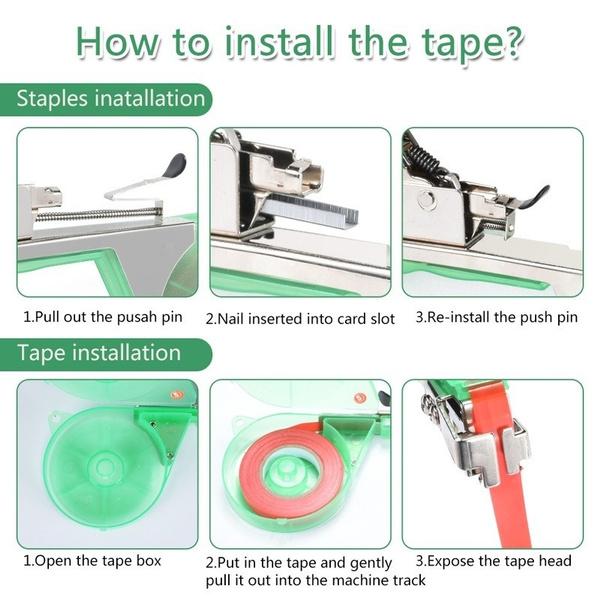 How to install the tape?

Staples inatallation

1.Pull out the pusah pin

2.Nail inserted into card slot

3.Re-install the push pin

Tape installation

1.Open the tape box

2.Put in the tape and gently pull it out into the machine track

3.Expose the tape head