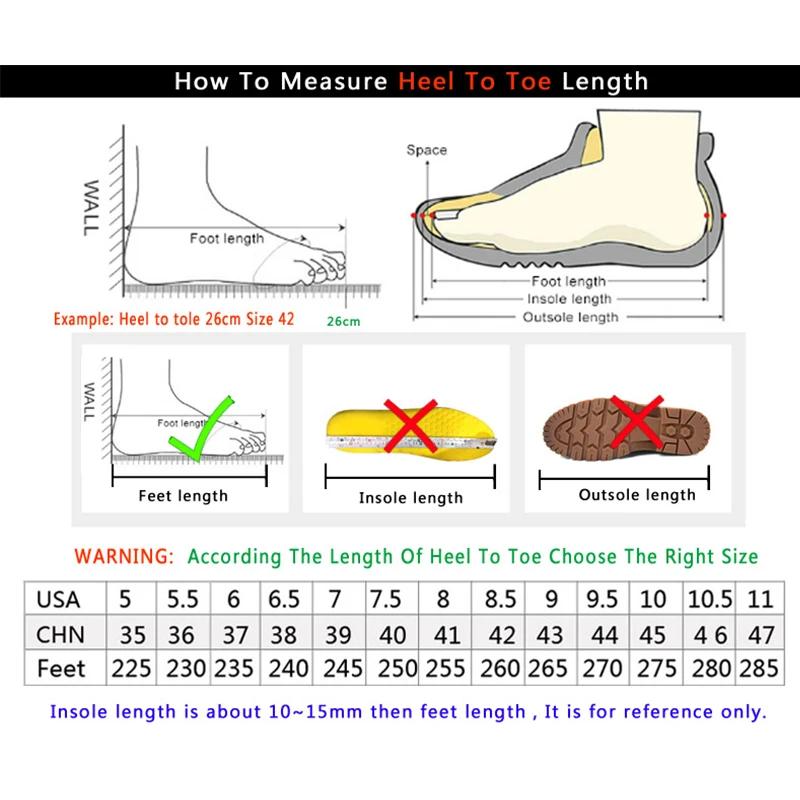 How To Measure Heel To Toe Length

WALL

Foot length

Example: Heel to tole 26cm Size 42

26cm

Space

Foot length

Insole length

Outsole length

WALL

Foot length

Feet length

Insole length

Outsole length

WARNING: According The Length Of Heel To Toe Choose The Right Size

| USA | 5 | 5.5 | 6 | 6.5 | 7 | 7.5 | 8 | 8.5 | 9 | 9.5 | 10 | 10.5 | 11 |
|---|---|---|---|---|---|---|---|---|---|---|---|---|---|
| CHN | 35 | 36 | 37 | 38 | 39 | 40 | 41 | 42 | 43 | 44 | 45 | 4 6 | 47 |
| Feet | 225 | 230 | 235 | 240 | 245 | 250 | 255 | 260 | 265 | 270 | 275 | 280 | 285 |

Insole length is about 10~15mm then feet length , It is for reference only.