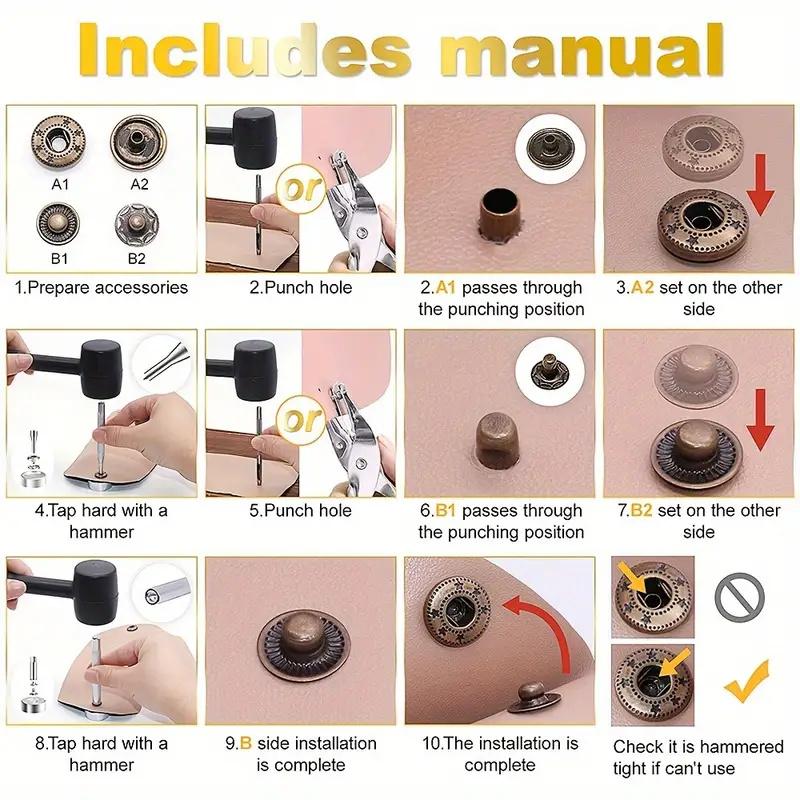 Includes manual

A1 A2
B1 B2
1.Prepare accessories

or
2.Punch hole

2.A1 passes through the punching position

3.A2 set on the other side

4.Tap hard with a hammer

or
5.Punch hole

6.B1 passes through the punching position

7.B2 set on the other side

8.Tap hard with a hammer

9.B side installation is complete

10.The installation is complete

Check it is hammered tight if can't use