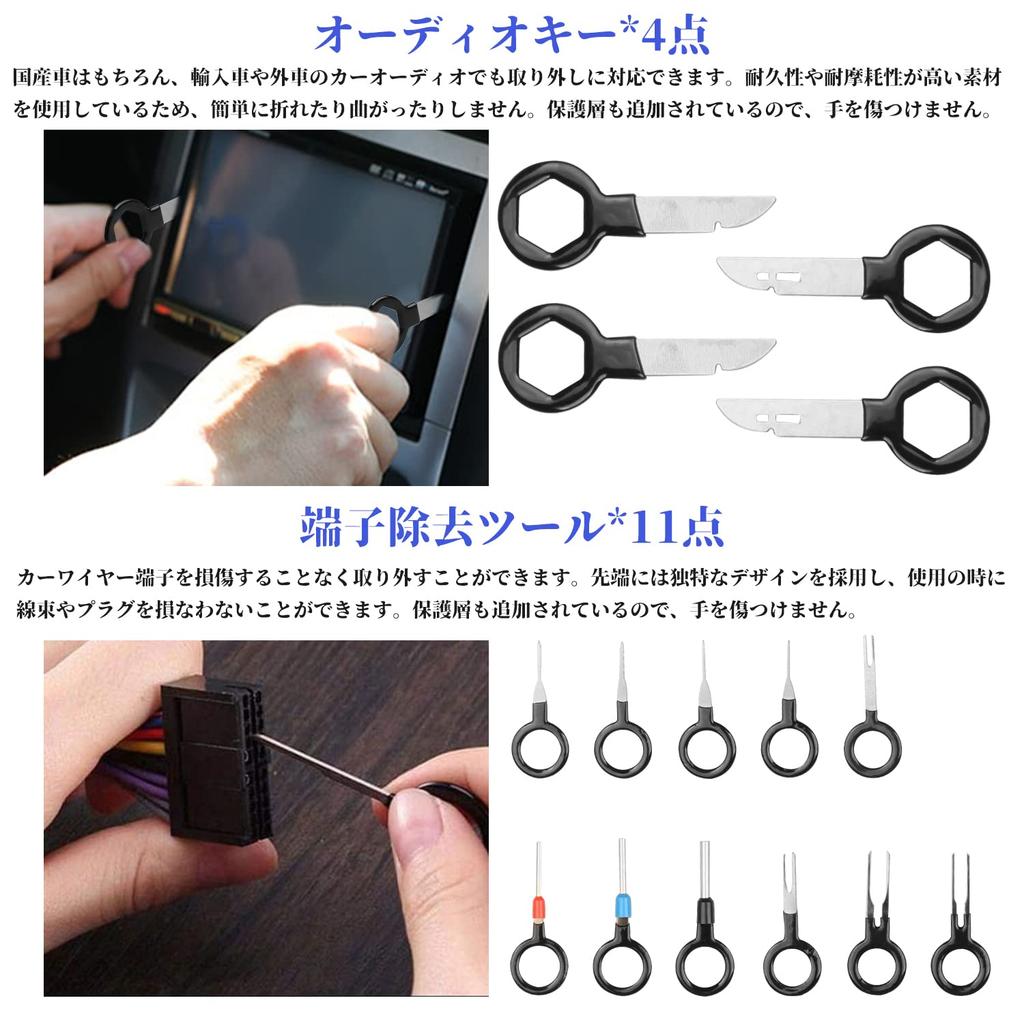 オーディオキー*4点

国産車はもちろん、輸入車や外車のカーオーディオでも取り外しに対応できます。耐久性や耐摩耗性が高い素材を使用しているため、簡単に折れたり曲がったりしません。保護層も追加されているので、手を傷つけません。

端子除去ツール*11点

カーワイヤー端子を損傷することなく取り外すことができます。先端には独特なデザインを採用し、使用の時に線束やプラグを損なわないことができます。保護層も追加されているので、手を傷つけません。