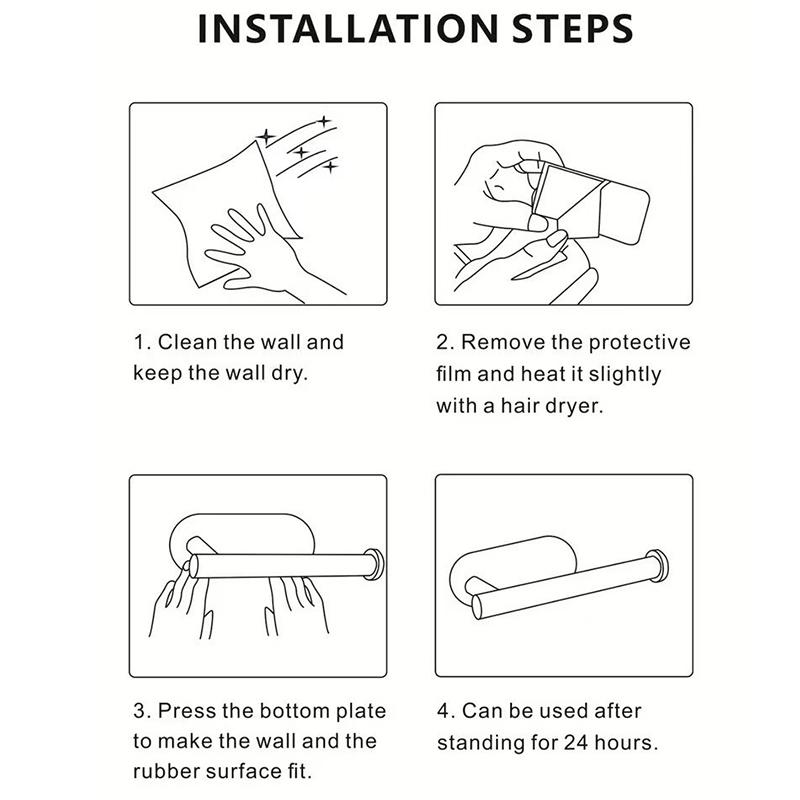 INSTALLATION STEPS

1. Clean the wall and keep the wall dry.

2. Remove the protective film and heat it slightly with a hair dryer.

3. Press the bottom plate to make the wall and the rubber surface fit.

4. Can be used after standing for 24 hours.