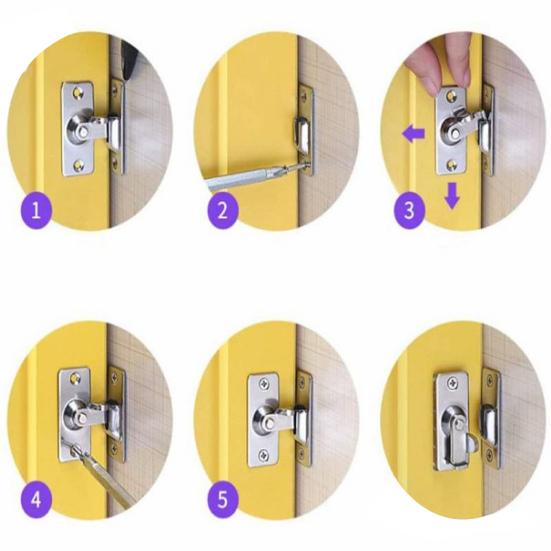 1

2

3

4

5