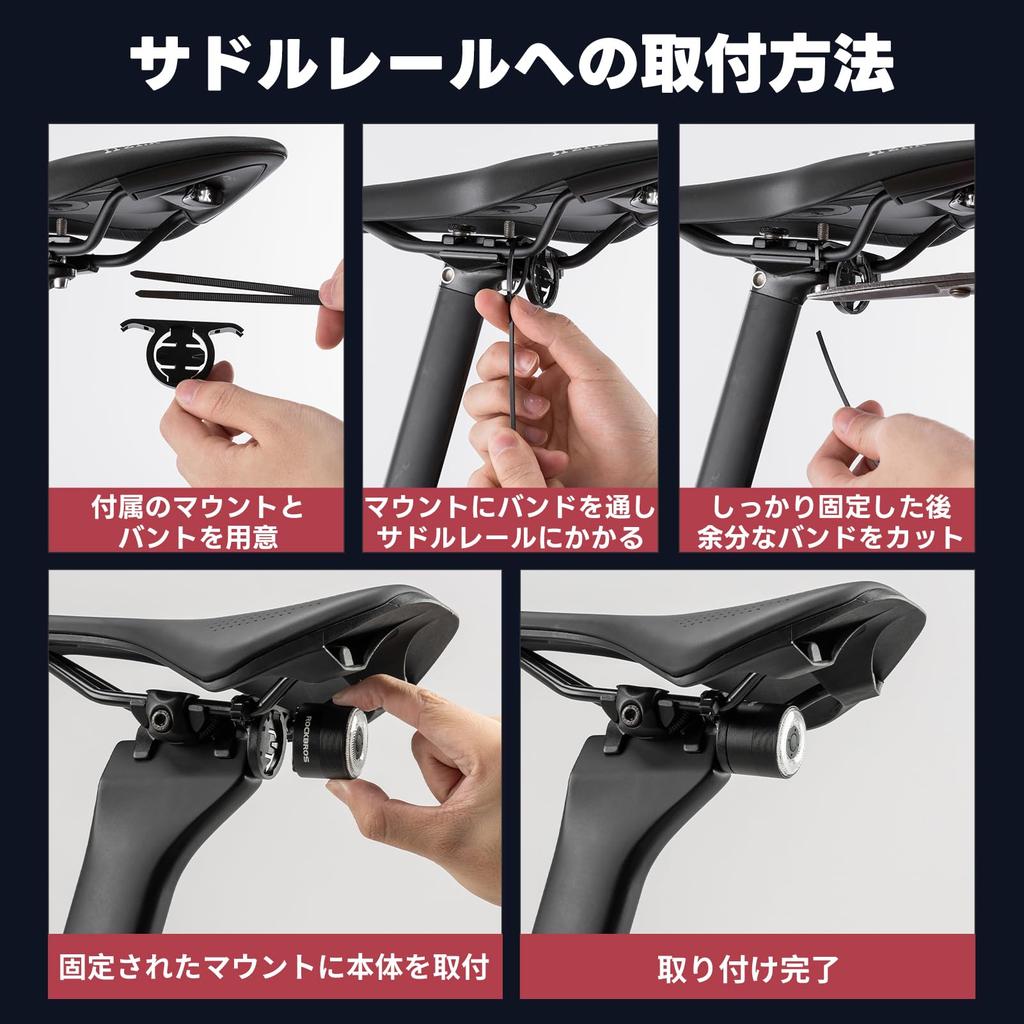 サドルレールへの取付方法

付属のマウントと
バントを用意

マウントにバンドを通し
サドルレールにかかる

しっかり固定した後
余分なバンドをカット

ROCKBROS

固定されたマウントに本体を取付

取り付け完了