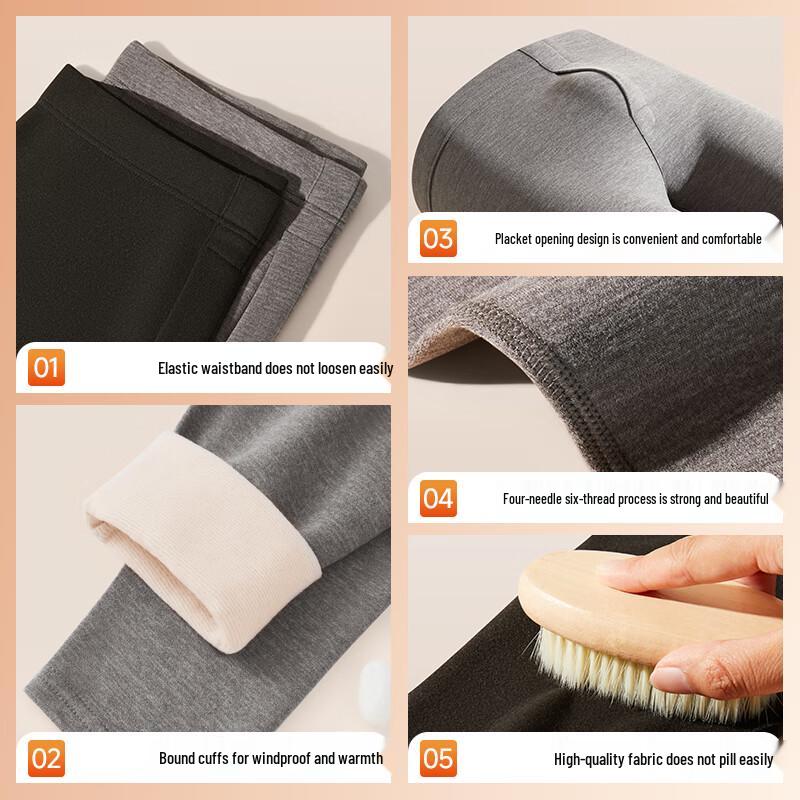 01
Elastic waistband does not loosen easily

02
Bound cuffs for windproof and warmth

03
Placket opening design is convenient and comfortable

04
Four-needle six-thread process is strong and beautiful

05
High-quality fabric does not pill easily