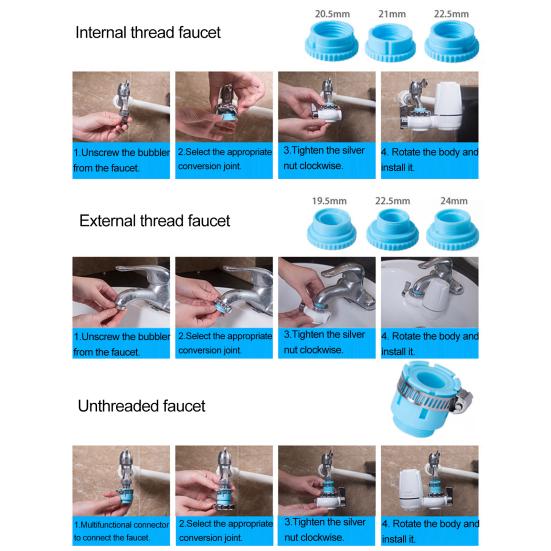 Internal thread faucet

20.5mm 21mm 22.5mm

1.Unscrew the bubbler from the faucet.

2.Select the appropriate conversion joint.

3.Tighten the silver nut clockwise.

4. Rotate the body and install it.

External thread faucet

19.5mm 22.5mm 24mm

1.Unscrew the bubbler from the faucet.

2.Select the appropriate conversion joint.

3.Tighten the silver nut clockwise.

4. Rotate the body and install it.

Unthreaded faucet

1.Multifunctional connector to connect the faucet.

2.Select the appropriate conversion joint.

3.Tighten the silver nut clockwise.

4. Rotate the body and install it.