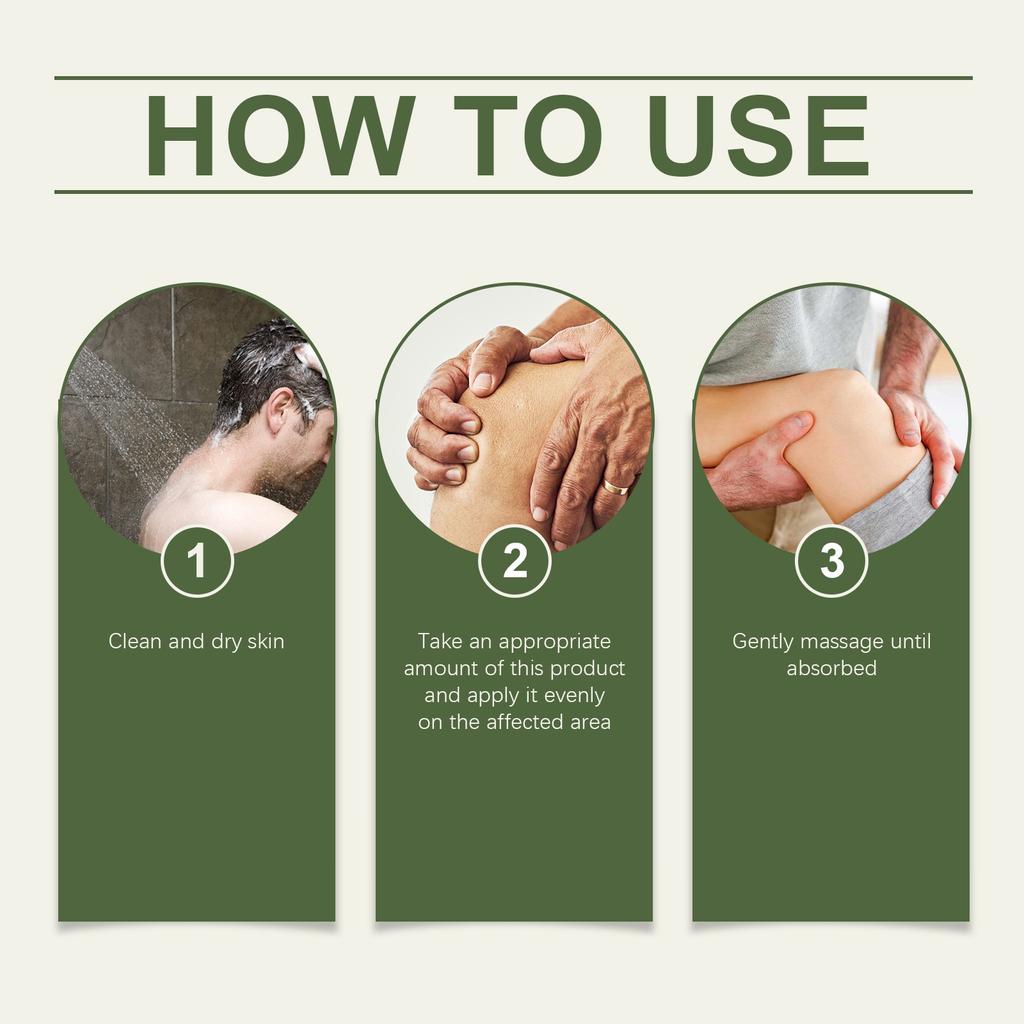 HOW TO USE

1

Clean and dry skin

2

Take an appropriate amount of this product and apply it evenly on the affected area

3

Gently massage until absorbed