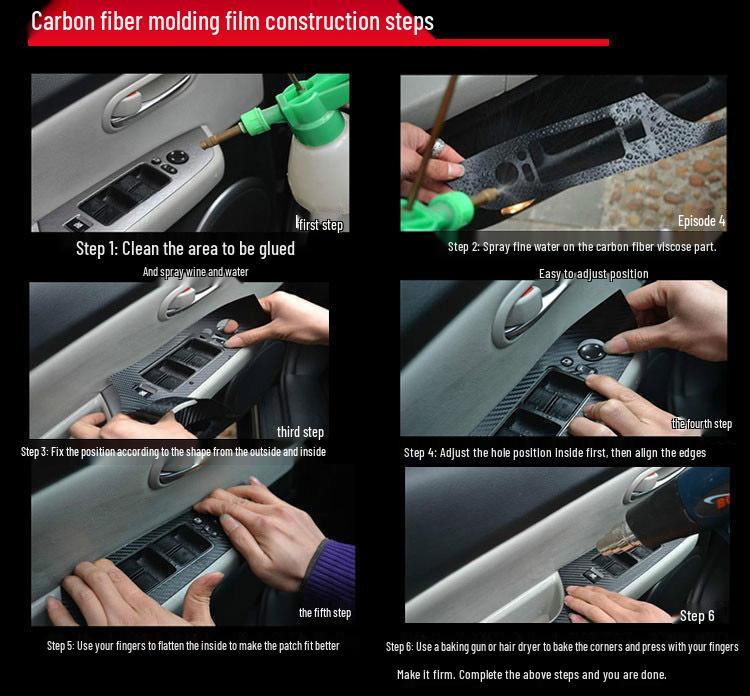 Carbon fiber molding film construction steps

first step

Step 1: Clean the area to be glued

And spray wine and water

Episode 4

Step 2: Spray fine water on the carbon fiber viscose part.

Easy to adjust position

third step

Step 3: Fix the position according to the shape from the outside and inside

the fourth step

Step 4: Adjust the hole position inside first, then align the edges

the fifth step

Step 5: Use your fingers to flatten the inside to make the patch fit better

Step 6

Step 6: Use a baking gun or hair dryer to bake the corners and press with your fingers

Make it firm. Complete the above steps and you are done.