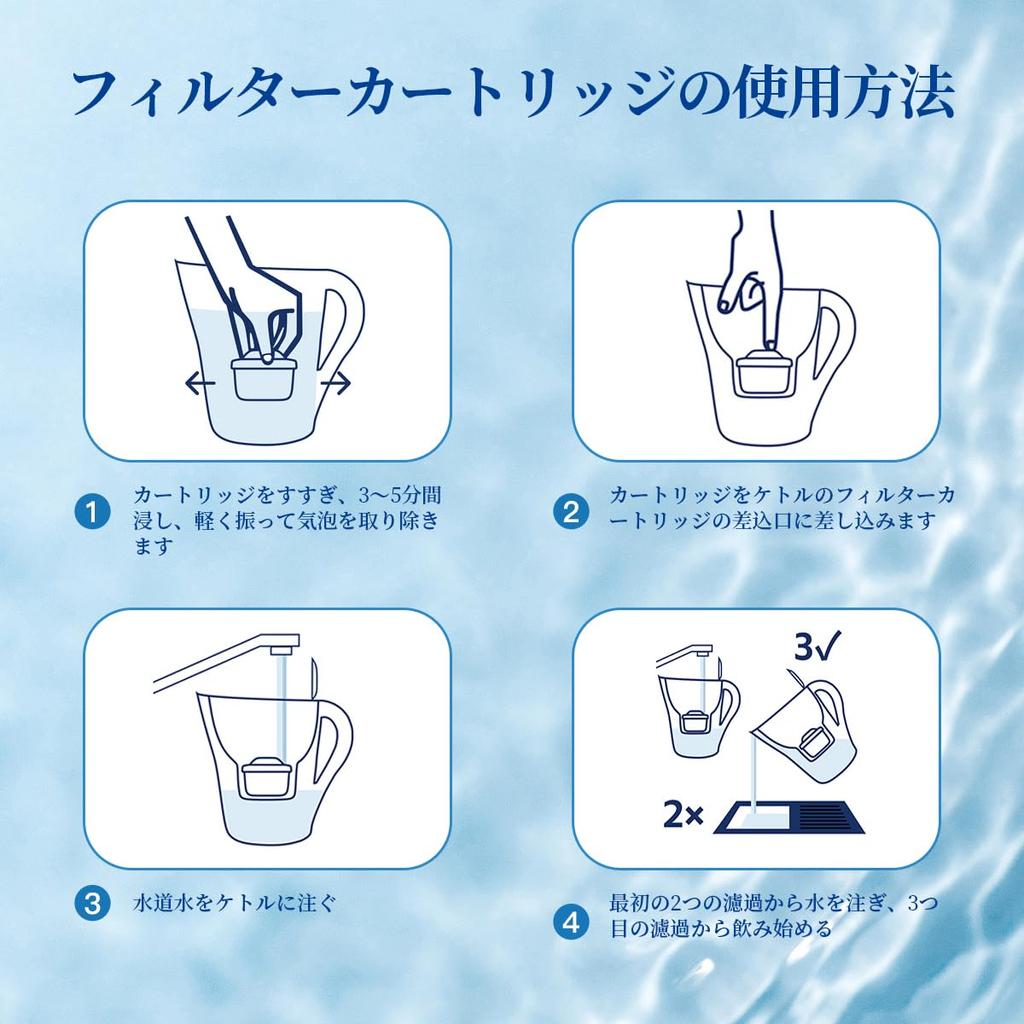 フィルターカートリッジの使用方法

1 カートリッジをすすぎ、3〜5分間浸し、軽く振って気泡を取り除きます

2 カートリッジをケトルのフィルターカートリッジの差込口に差し込みます

3 水道水をケトルに注ぐ

3✓

2×

4 最初の2つの濾過から水を注ぎ、3つ目の濾過から飲み始める