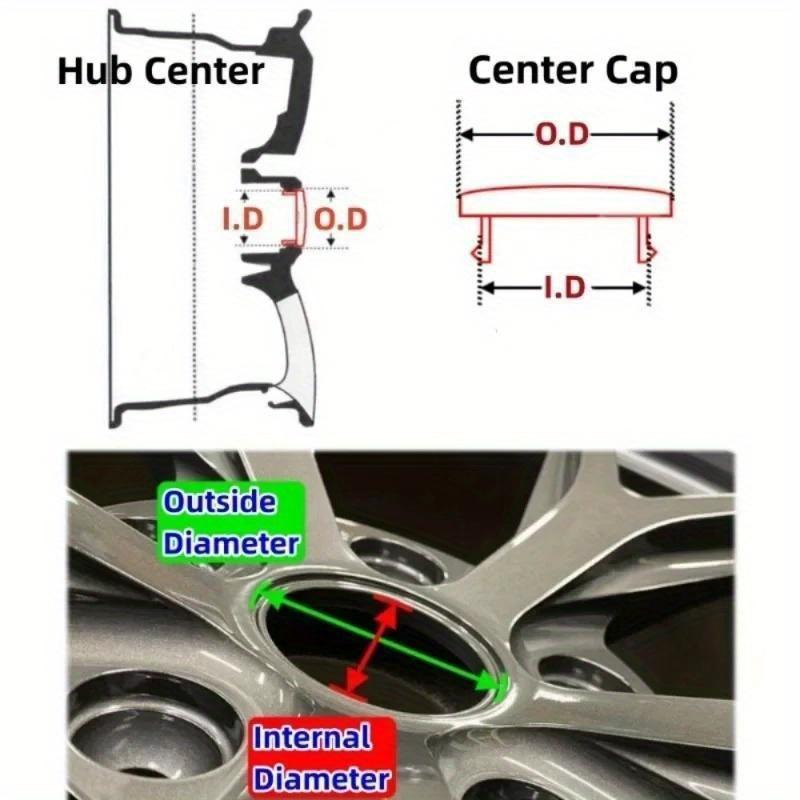 Hub Center

I.D

O.D

Center Cap

O.D

I.D

Outside Diameter

Internal Diameter