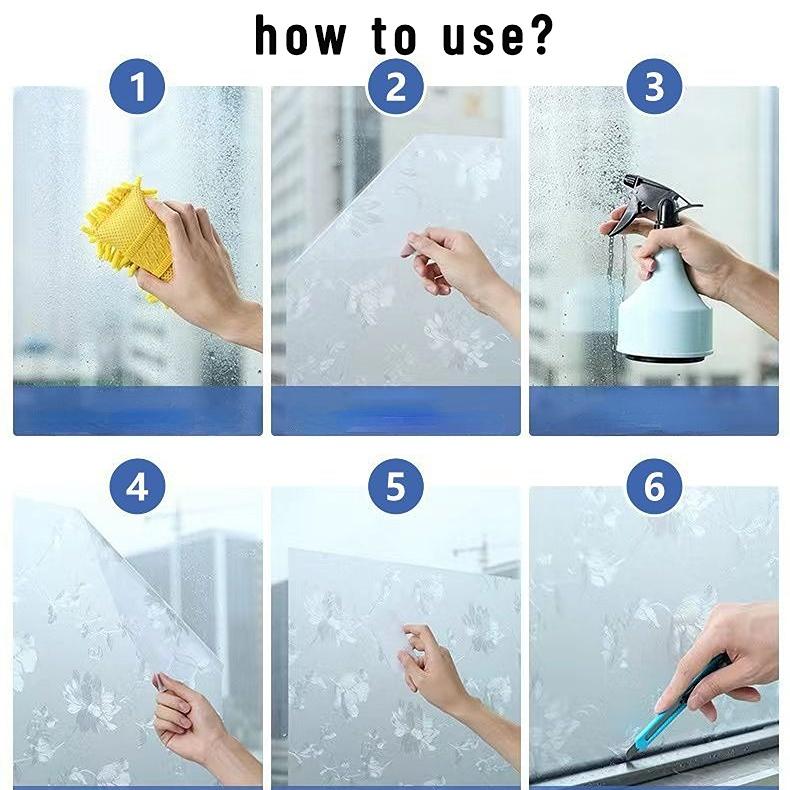 how to use?

1

2

3

4

5

6