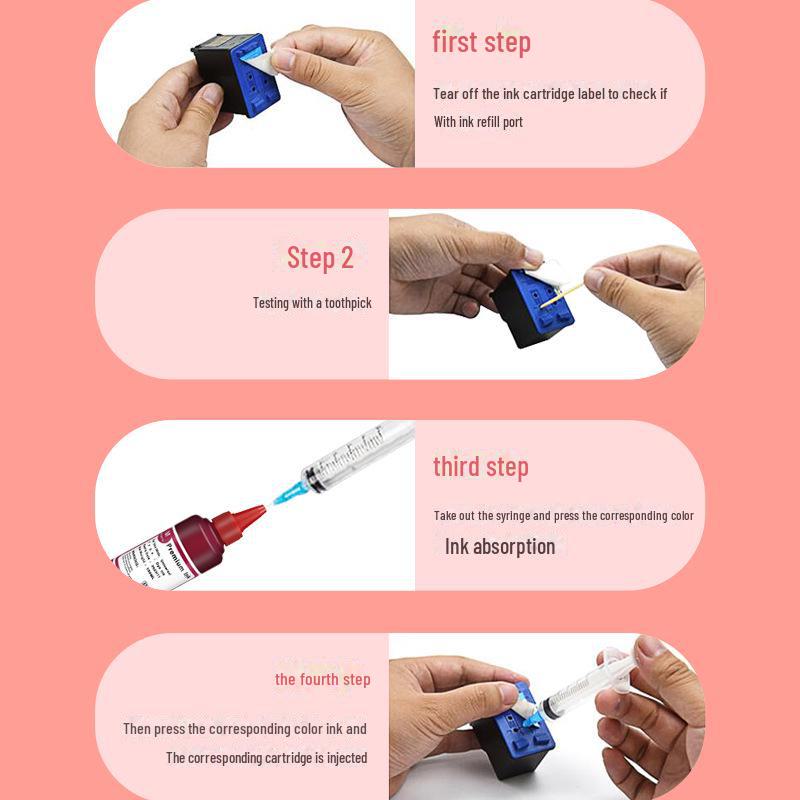 first step

Tear off the ink cartridge label to check if With ink refill port

Step 2

Testing with a toothpick

third step

Take out the syringe and press the corresponding color

Ink absorption

Premium Ink

the fourth step

Then press the corresponding color ink and The corresponding cartridge is injected