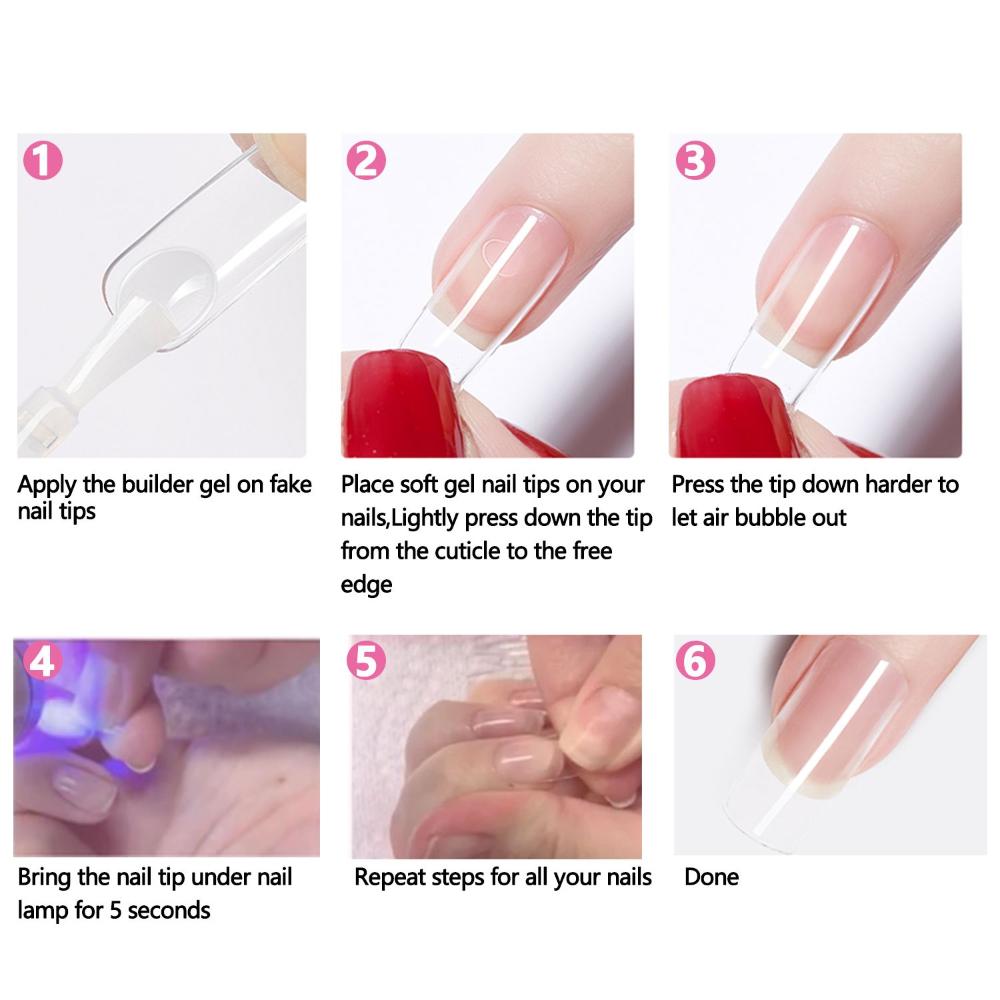 1
Apply the builder gel on fake nail tips

2
Place soft gel nail tips on your nails,Lightly press down the tip from the cuticle to the free edge

3
Press the tip down harder to let air bubble out

4
Bring the nail tip under nail lamp for 5 seconds

5
Repeat steps for all your nails

6
Done