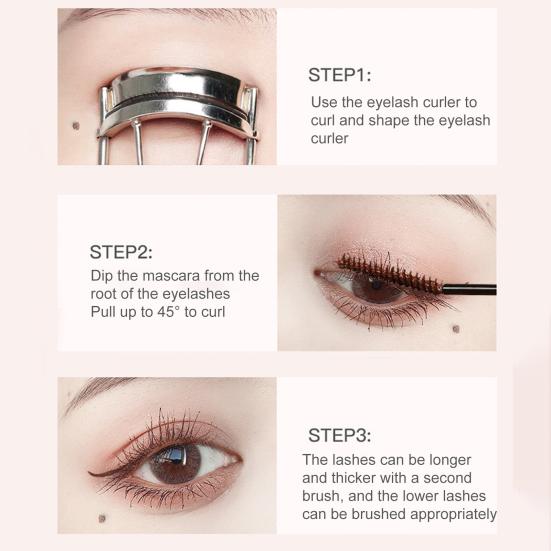 STEP1:
Use the eyelash curler to curl and shape the eyelash curler

STEP2:
Dip the mascara from the root of the eyelashes
Pull up to 45° to curl

STEP3:
The lashes can be longer and thicker with a second brush, and the lower lashes can be brushed appropriately