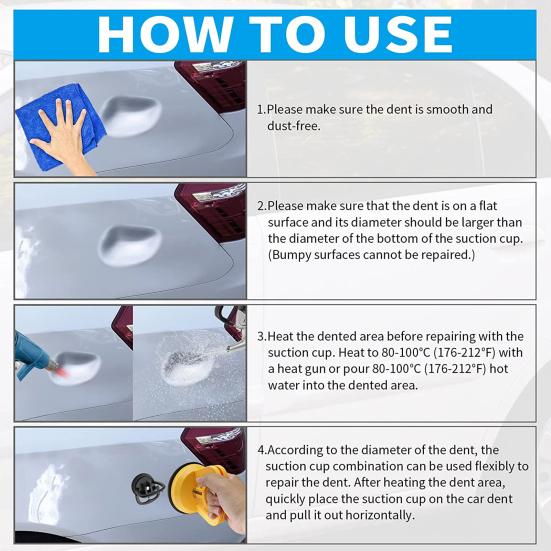 HOW TO USE

1.Please make sure the dent is smooth and dust-free.

2.Please make sure that the dent is on a flat surface and its diameter should be larger than the diameter of the bottom of the suction cup. (Bumpy surfaces cannot be repaired.)

3.Heat the dented area before repairing with the suction cup. Heat to 80-100°C (176-212°F) with a heat gun or pour 80-100°C (176-212°F) hot water into the dented area.

4.According to the diameter of the dent, the suction cup combination can be used flexibly to repair the dent. After heating the dent area, quickly place the suction cup on the car dent and pull it out horizontally.