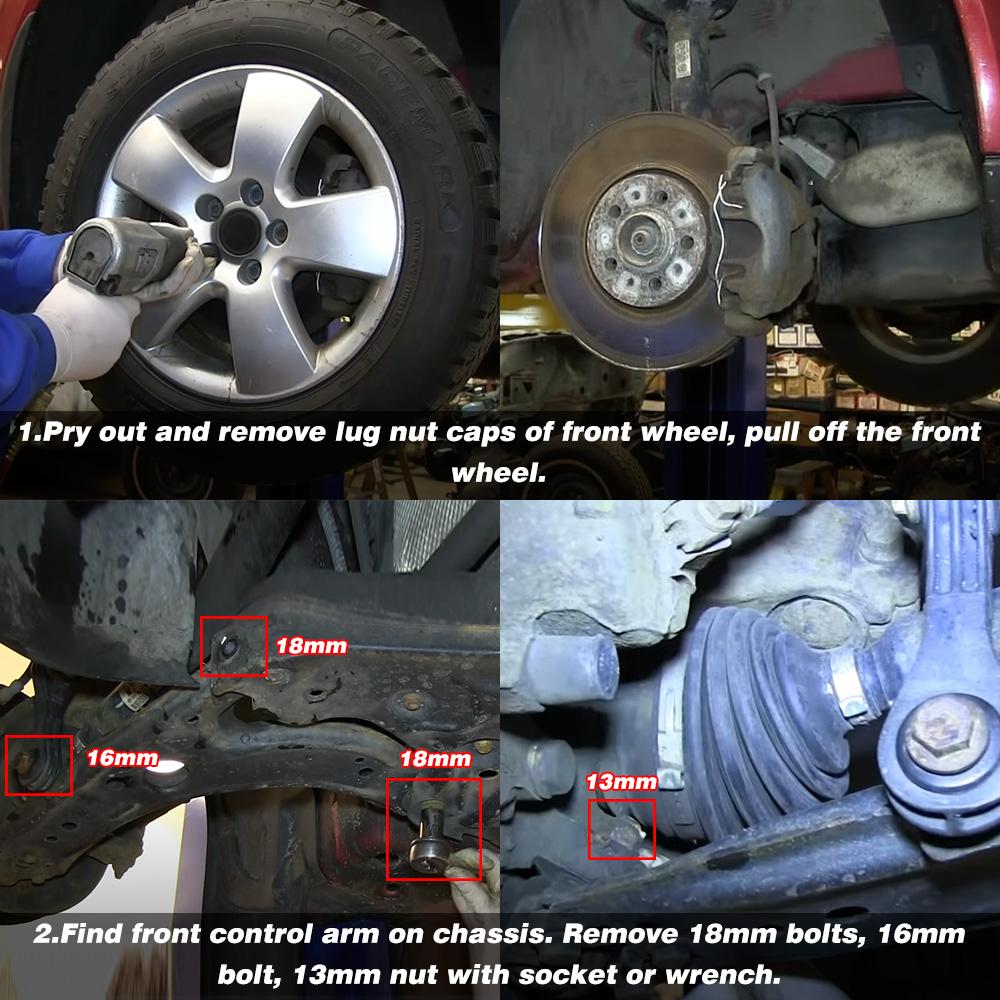 1.Pry out and remove lug nut caps of front wheel, pull off the front wheel.

18mm

16mm

18mm

13mm

2.Find front control arm on chassis. Remove 18mm bolts, 16mm bolt, 13mm nut with socket or wrench.