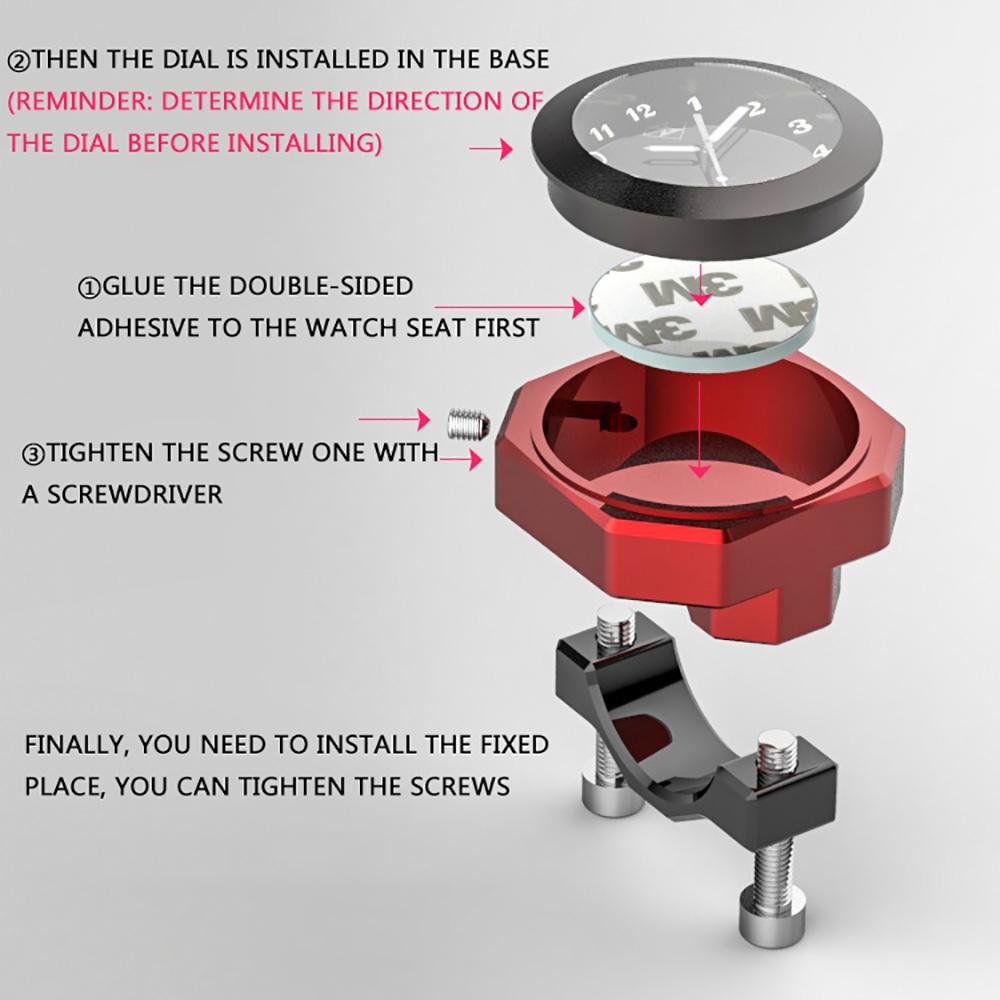 ②THEN THE DIAL IS INSTALLED IN THE BASE
(REMINDER: DETERMINE THE DIRECTION OF THE DIAL BEFORE INSTALLING)

11 12 1 2 3 4

①GLUE THE DOUBLE-SIDED ADHESIVE TO THE WATCH SEAT FIRST

3M 3M 3M

③TIGHTEN THE SCREW ONE WITH A SCREWDRIVER

FINALLY, YOU NEED TO INSTALL THE FIXED PLACE, YOU CAN TIGHTEN THE SCREWS