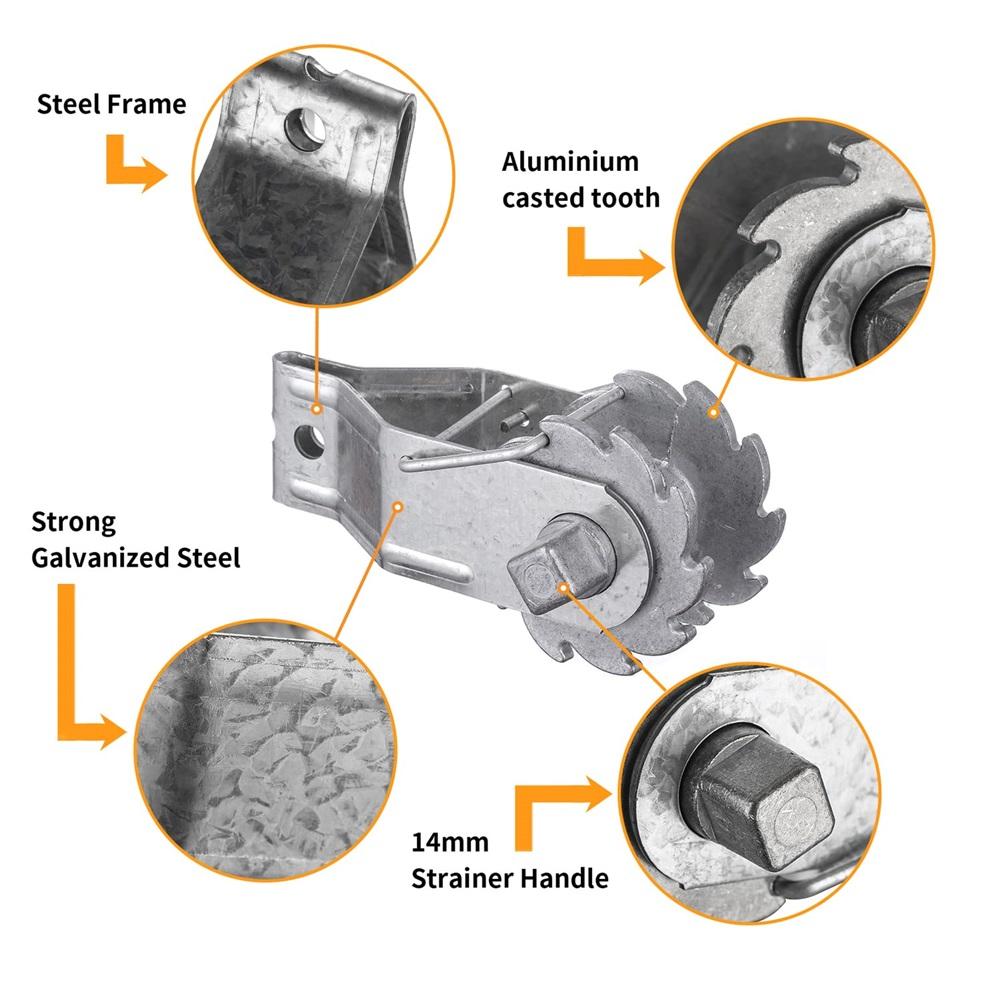 Steel Frame

Aluminium casted tooth

Strong Galvanized Steel

14mm Strainer Handle