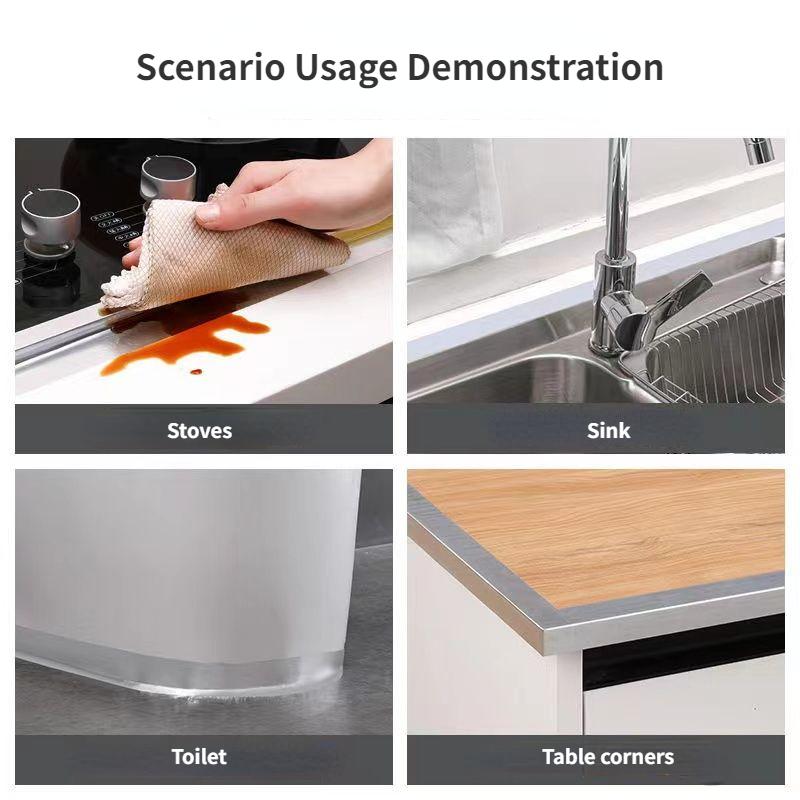 Scenario Usage Demonstration

Stoves

Sink

Toilet

Table corners