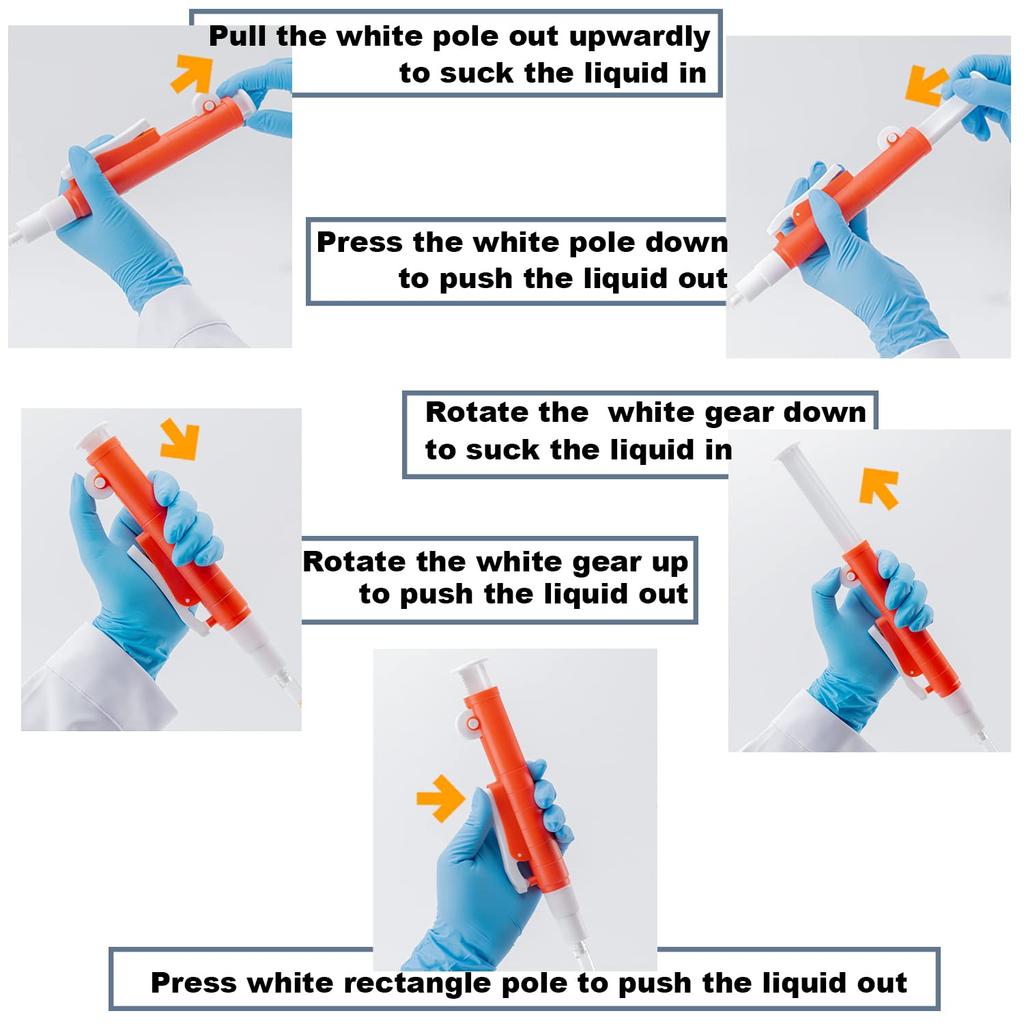 Pull the white pole out upwardly
to suck the liquid in

Press the white pole down
to push the liquid out

Rotate the white gear down
to suck the liquid in

Rotate the white gear up
to push the liquid out

Press white rectangle pole to push the liquid out